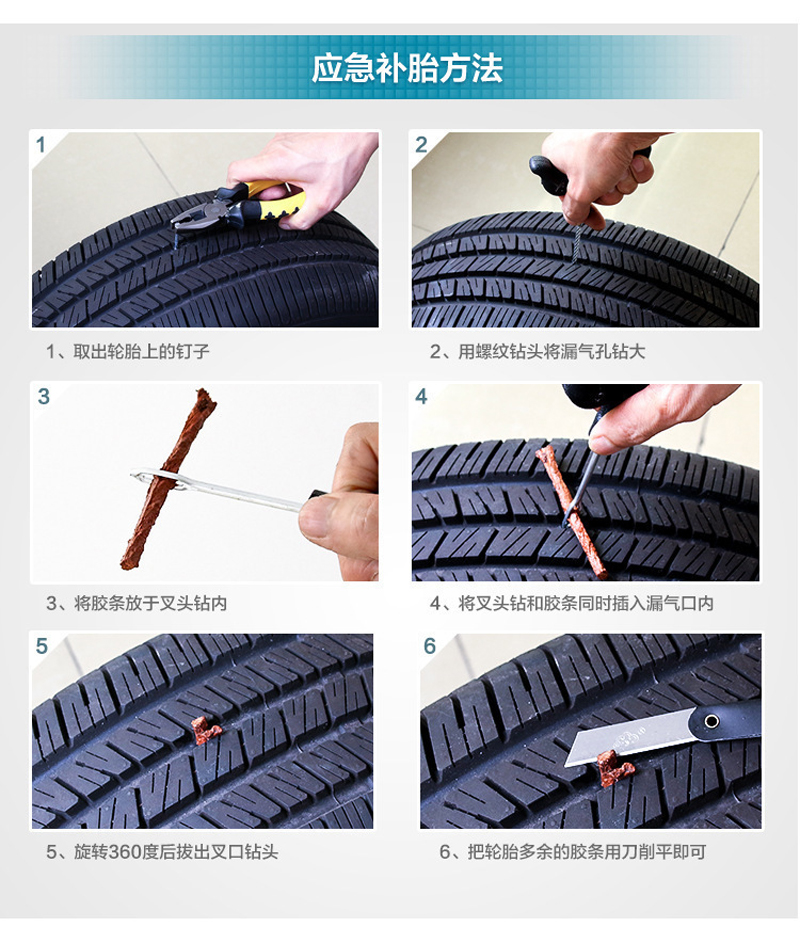 应急补胎方法

1

1、取出轮胎上的钉子

2

2、用螺纹钻头将漏气孔钻大

3

3、将胶条放于叉头钻内

4

4、将叉头钻和胶条同时插入漏气口内

5

5、旋转360度后拔出叉口钻头

6

6、把轮胎多余的胶条用刀削平即可