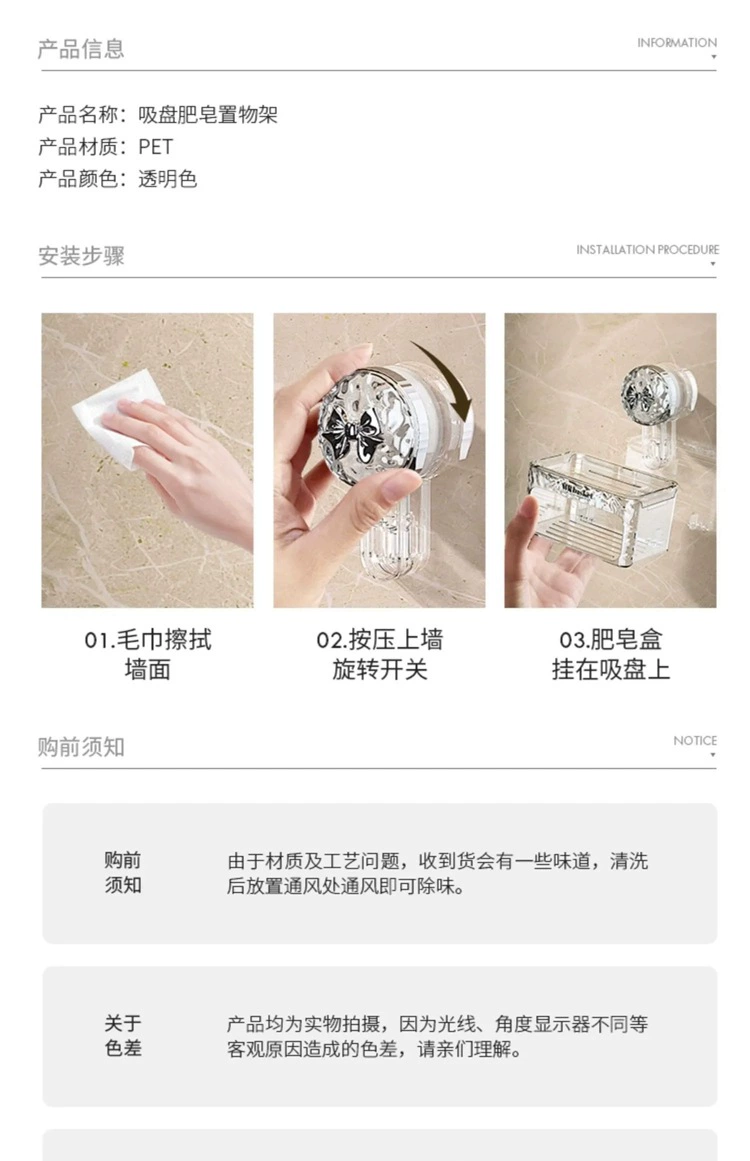 产品信息
INFORMATION

产品名称：吸盘肥皂置物架
产品材质：PET
产品颜色：透明色

安装步骤
INSTALLATION PROCEDURE

01.毛巾擦拭墙面

02.按压上墙旋转开关

03.肥皂盒挂在吸盘上

购前须知
NOTICE

购前须知

由于材质及工艺问题，收到货会有一些味道，清洗后放置通风处通风即可除味。

关于色差

产品均为实物拍摄，因为光线、角度显示器不同等客观原因造成的色差，请亲们理解。