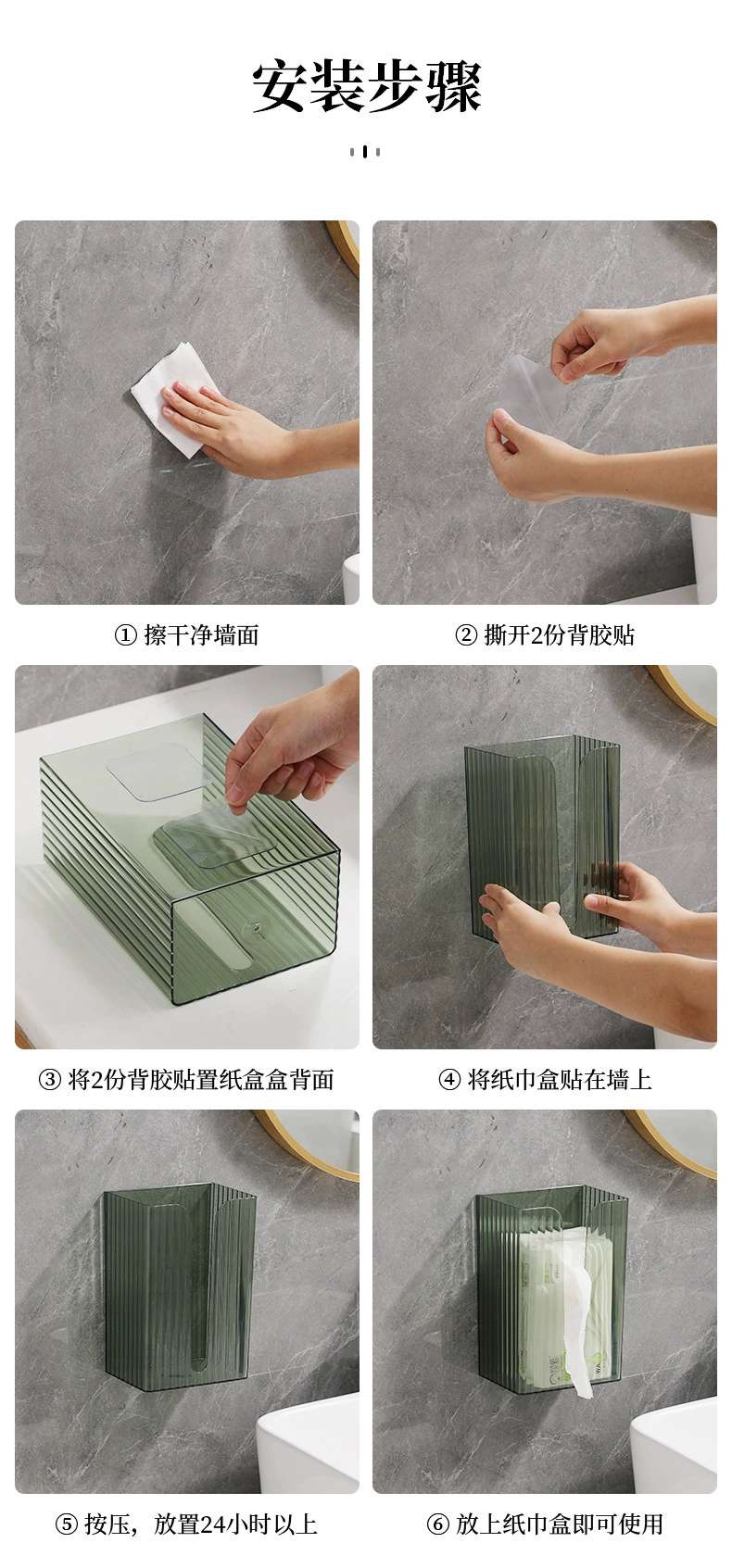 安装步骤

① 擦干净墙面

② 撕开2份背胶贴

③ 将2份背胶贴置纸盒盒背面

④ 将纸巾盒贴在墙上

⑤ 按压，放置24小时以上

⑥ 放上纸巾盒即可使用