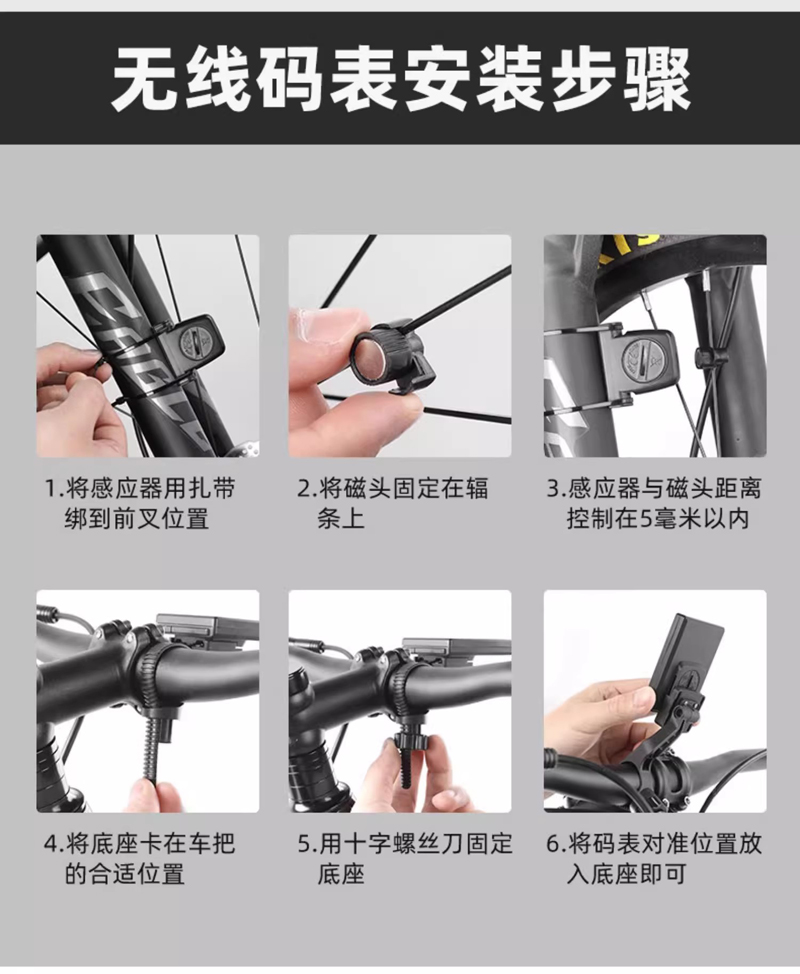 无线码表安装步骤

1.将感应器用扎带绑到前叉位置

2.将磁头固定在辐条上

3.感应器与磁头距离控制在5毫米以内

4.将底座卡在车把的合适位置

5.用十字螺丝刀固定底座

6.将码表对准位置放入底座即可