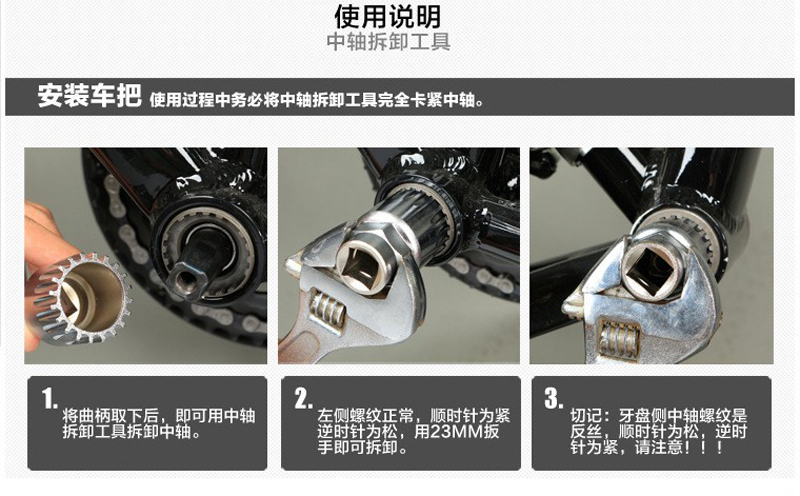 使用说明
中轴拆卸工具

安装车把 使用过程中务必将中轴拆卸工具完全卡紧中轴。

1. 将曲柄取下后，即可用中轴拆卸工具拆卸中轴。

2. 左侧螺纹正常，顺时针为紧逆时针为松，用23MM扳手即可拆卸。

3. 切记：牙盘侧中轴螺纹是反丝，顺时针为松，逆时针为紧，请注意！！！