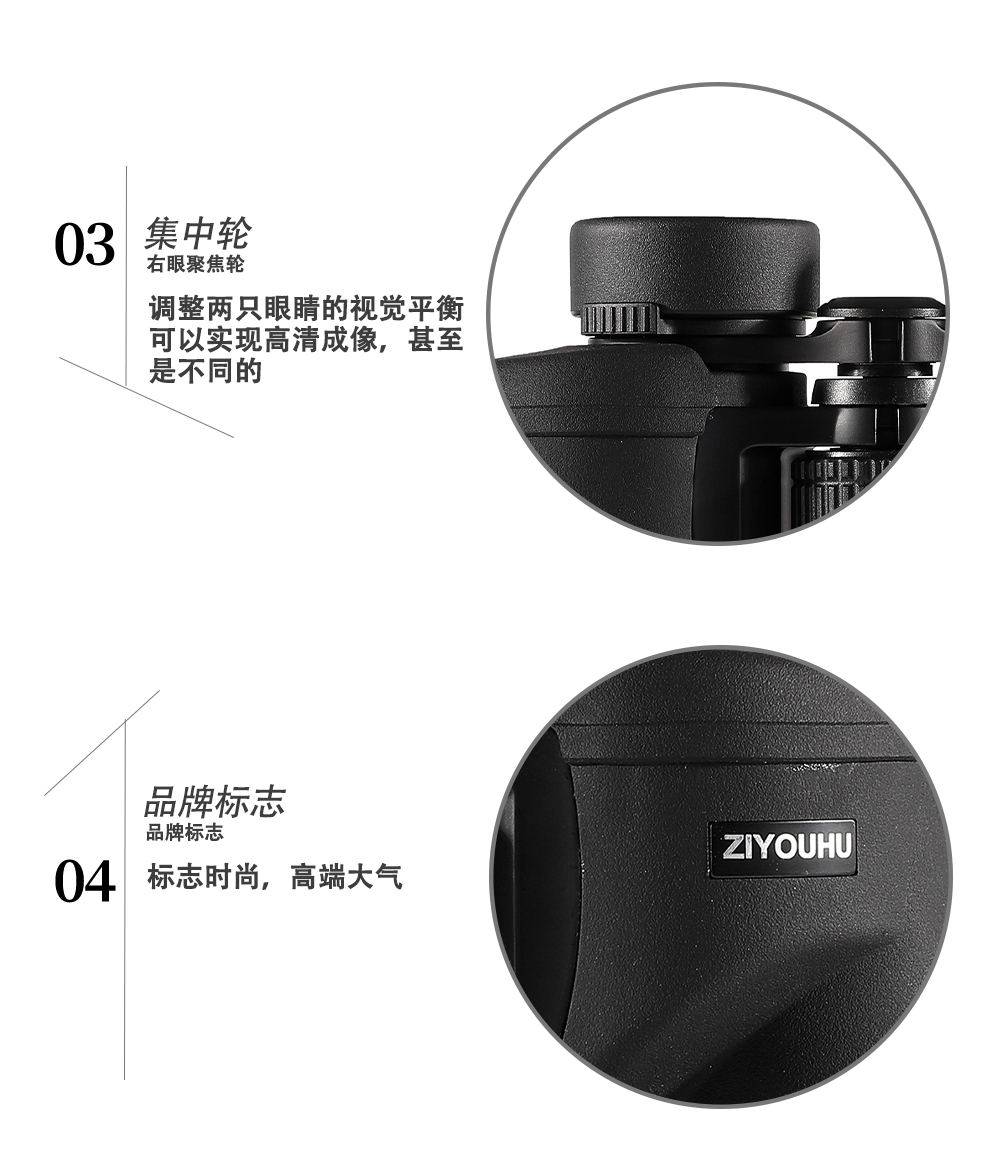 03 集中轮
右眼聚焦轮

调整两只眼睛的视觉平衡可以实现高清成像，甚至是不同的

品牌标志
品牌标志

04 标志时尚，高端大气

ZIYOUHU