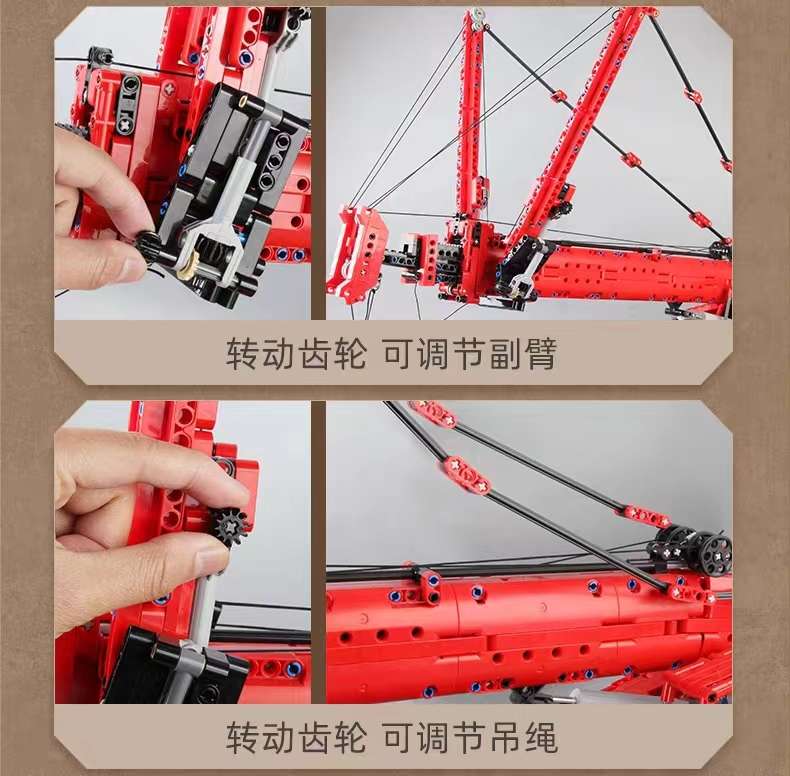 转动齿轮 可调节副臂

转动齿轮 可调节吊绳