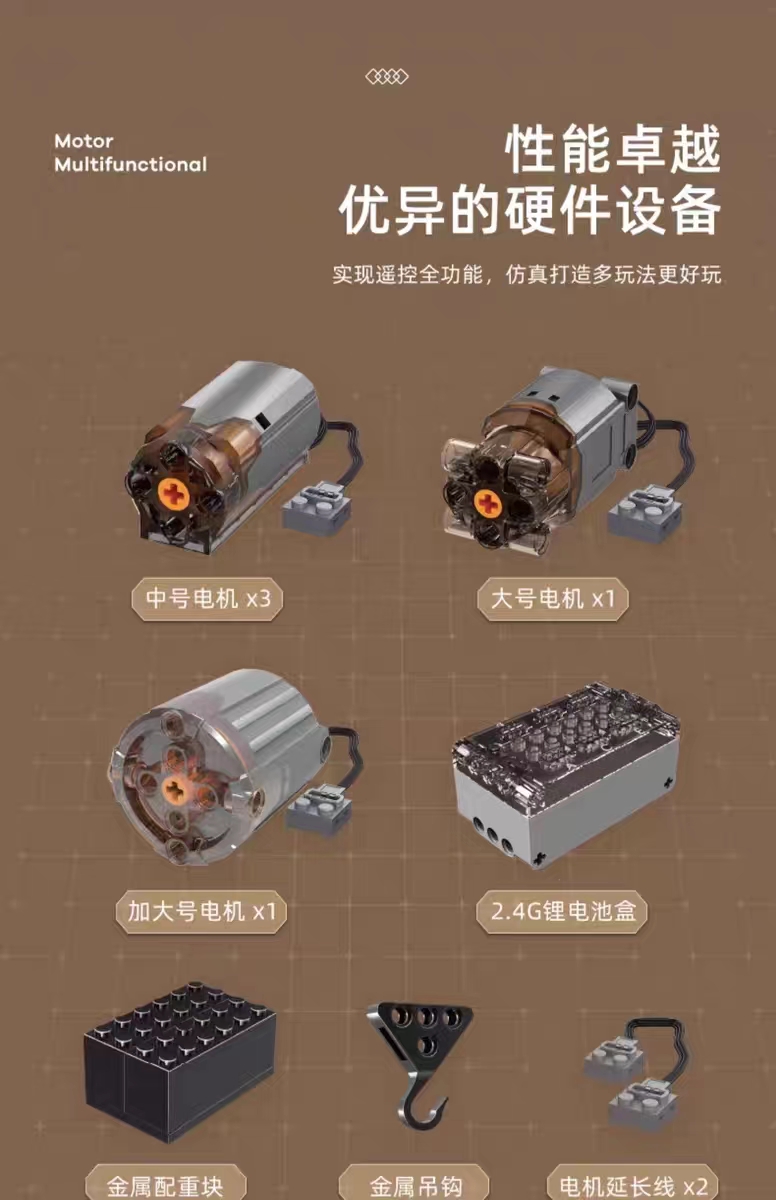 Motor
Multifunctional

性能卓越
优异的硬件设备

实现遥控全功能，仿真打造多玩法更好玩

中号电机 x3

大号电机 x1

加大号电机 x1

2.4G锂电池盒

金属配重块

金属吊钩

电机延长线 x2