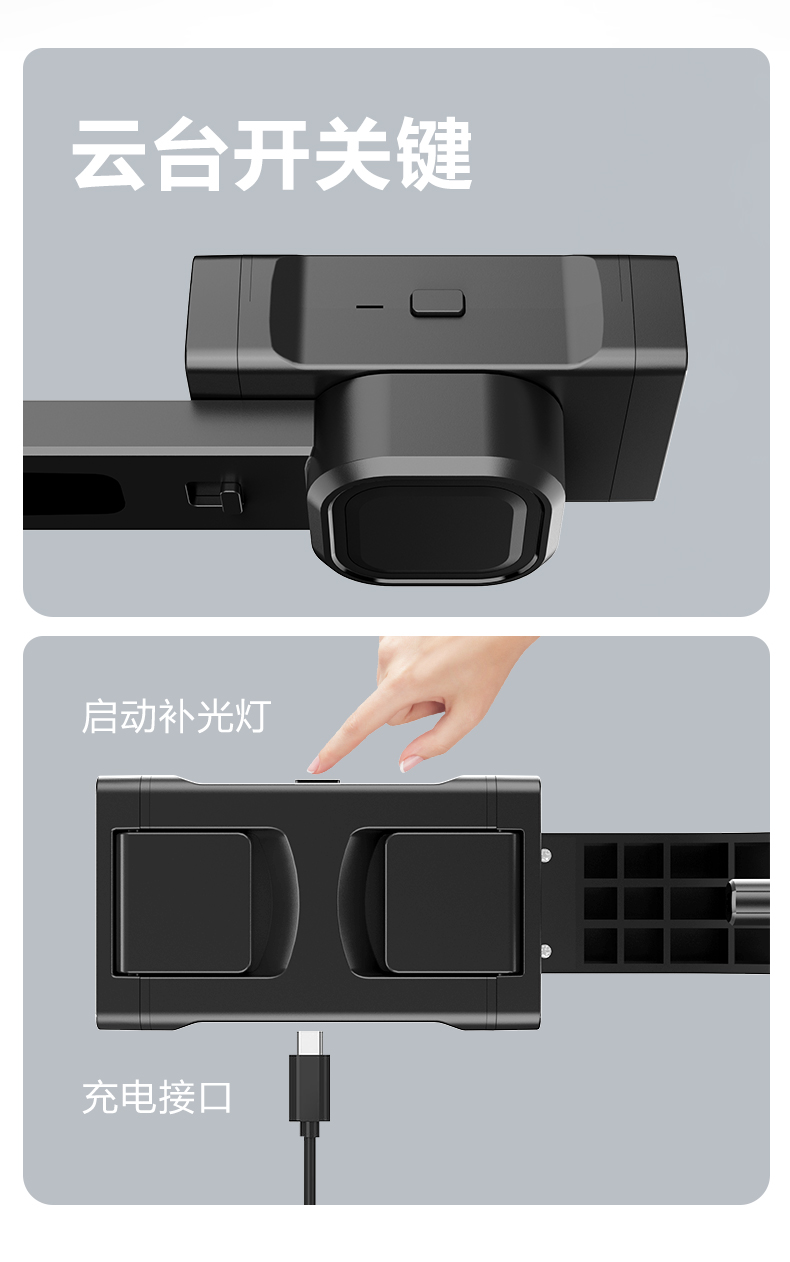 云台开关键

启动补光灯

充电接口