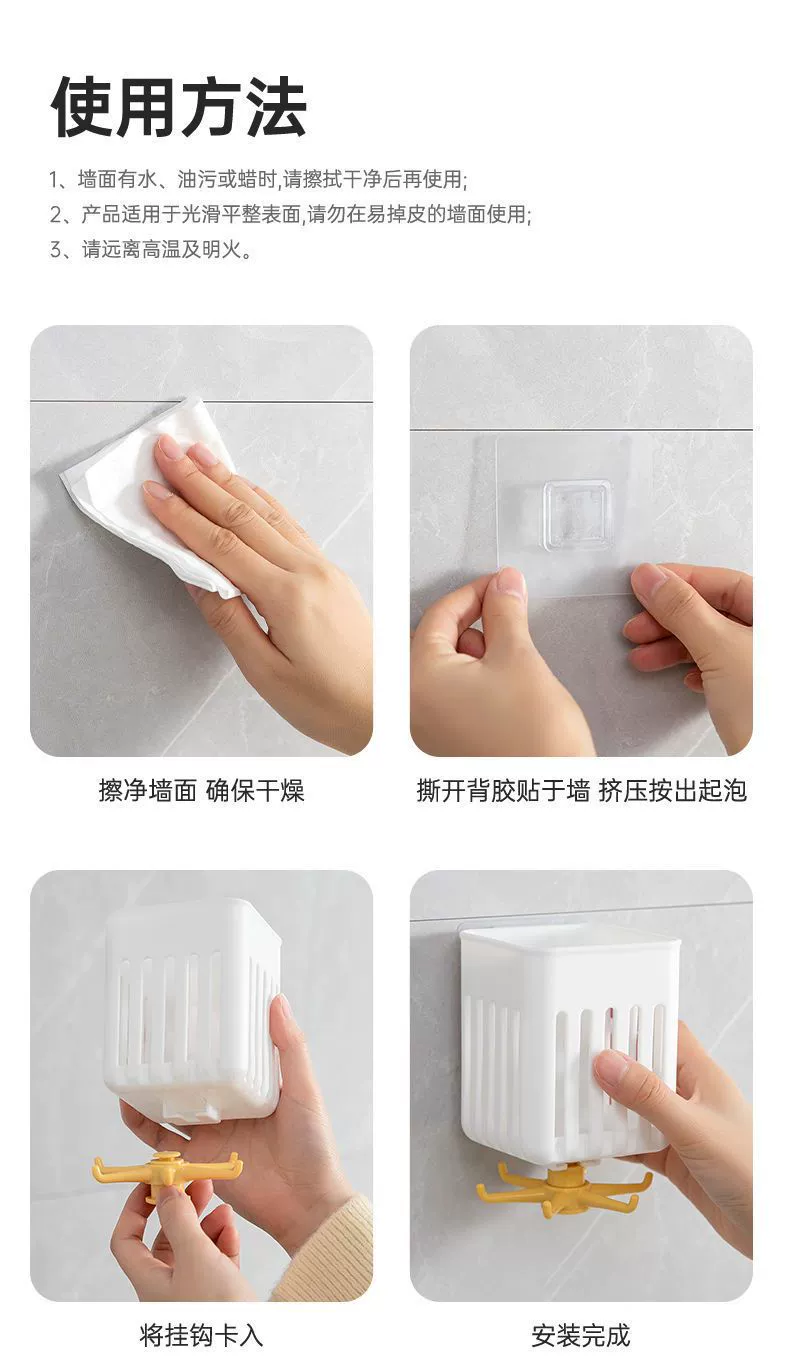 使用方法

1、墙面有水、油污或蜡时,请擦拭干净后再使用;
2、产品适用于光滑平整表面,请勿在易掉皮的墙面使用;
3、请远离高温及明火。

擦净墙面 确保干燥

撕开背胶贴于墙 挤压按出起泡

将挂钩卡入

安装完成