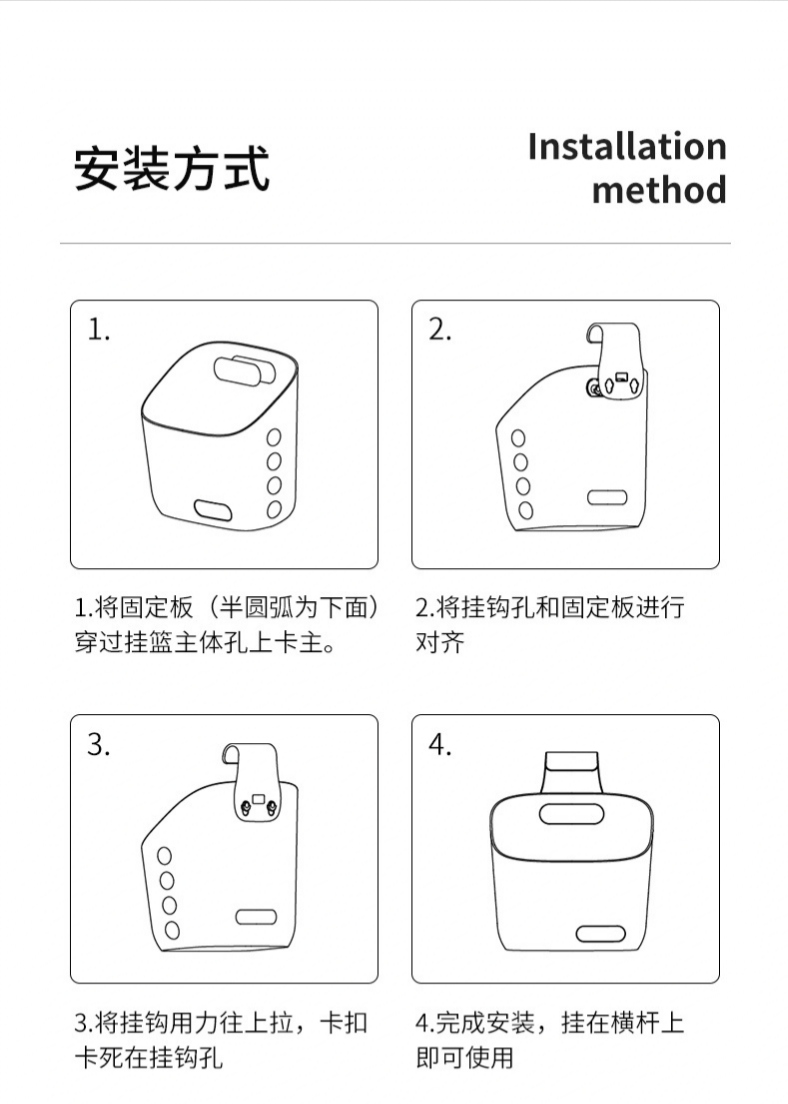 安装方式

Installation method

1.

2.

1.将固定板（半圆弧为下面）穿过挂篮主体孔上卡主。

2.将挂钩孔和固定板进行对齐

3.

4.

3.将挂钩用力往上拉，卡扣卡死在挂钩孔

4.完成安装，挂在横杆上即可使用