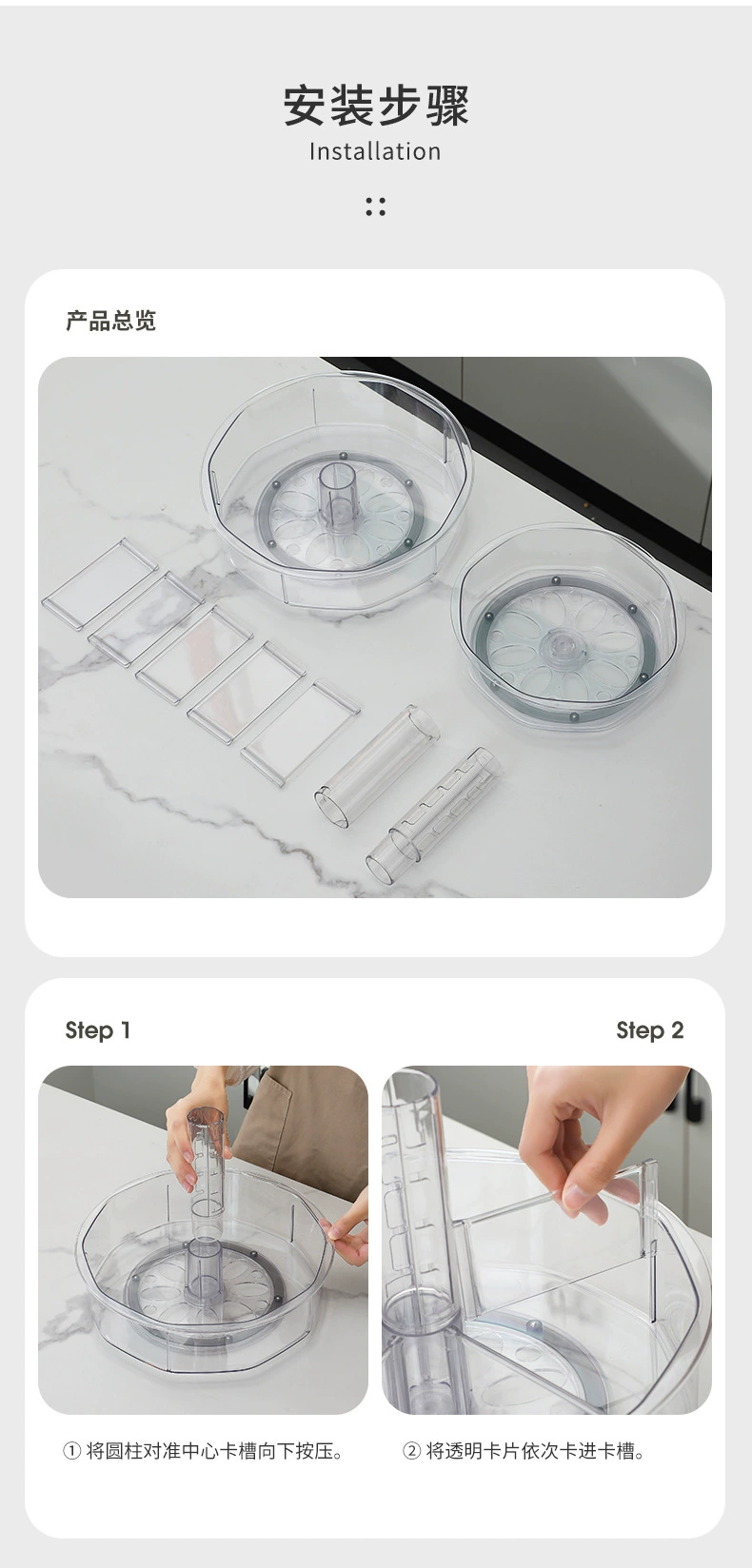 安装步骤
Installation

产品总览

Step 1

Step 2

① 将圆柱对准中心卡槽向下按压。

② 将透明卡片依次卡进卡槽。