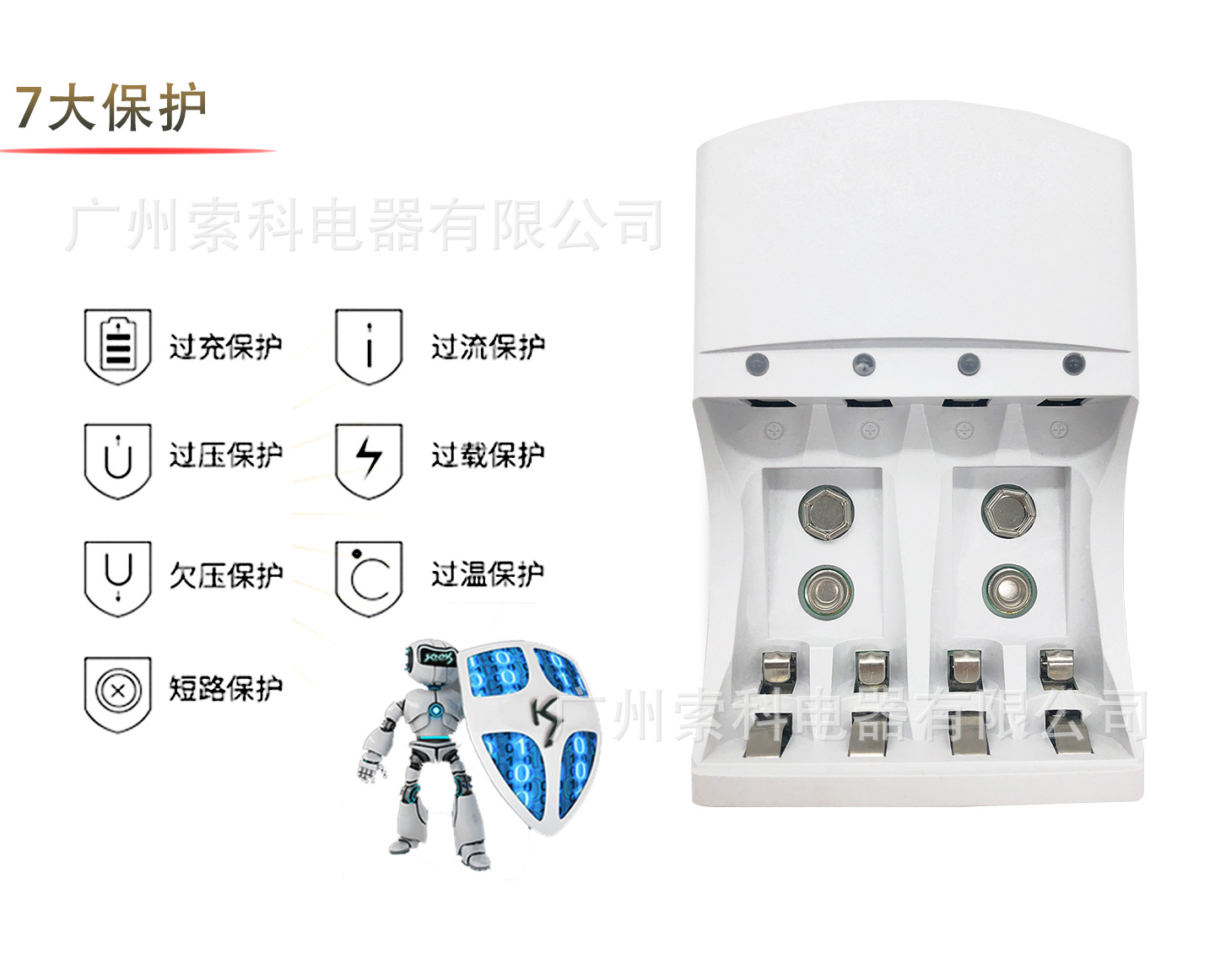 7大保护

广州索科电器有限公司

过充保护

过流保护

过压保护

过载保护

欠压保护

过温保护

短路保护

广州索科电器有限公司