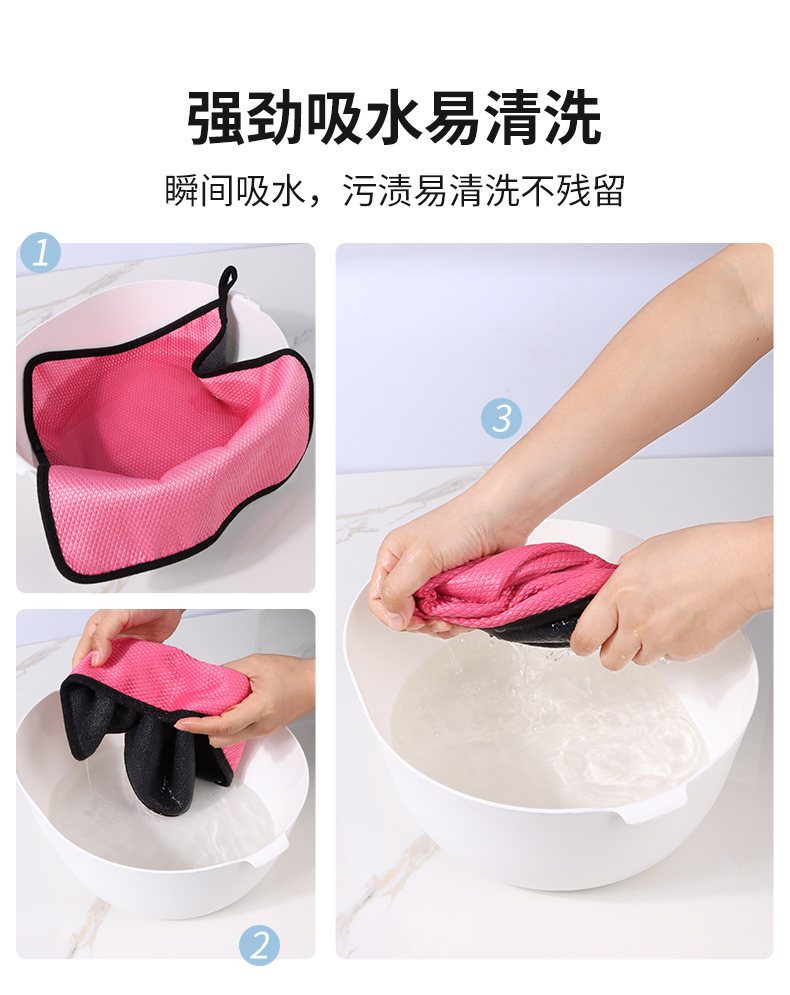 强劲吸水易清洗

瞬间吸水，污渍易清洗不残留

1

3

2