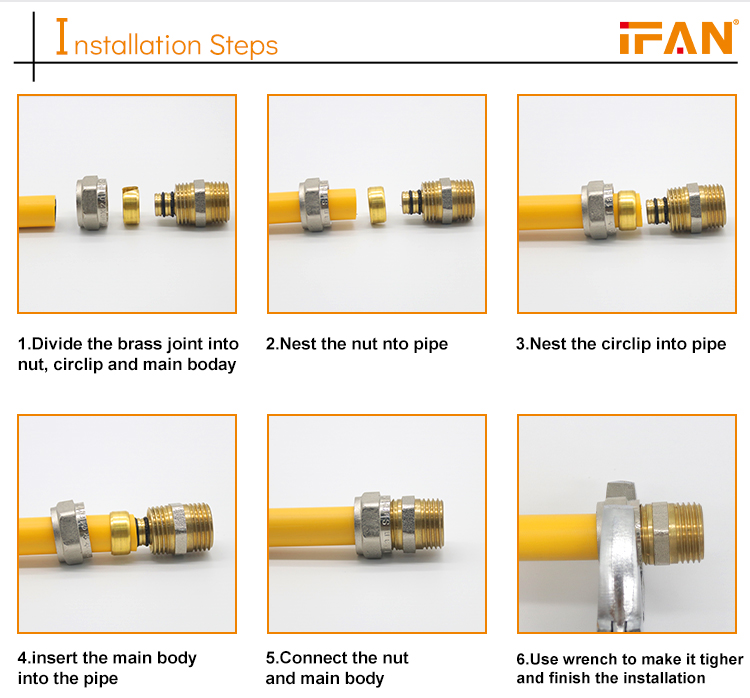 Installation Steps

IFAN®

1.Divide the brass joint into nut, circlip and main boday

2.Nest the nut nto pipe

3.Nest the circlip into pipe

4.insert the main body into the pipe

5.Connect the nut and main body

6.Use wrench to make it tigher and finish the installation