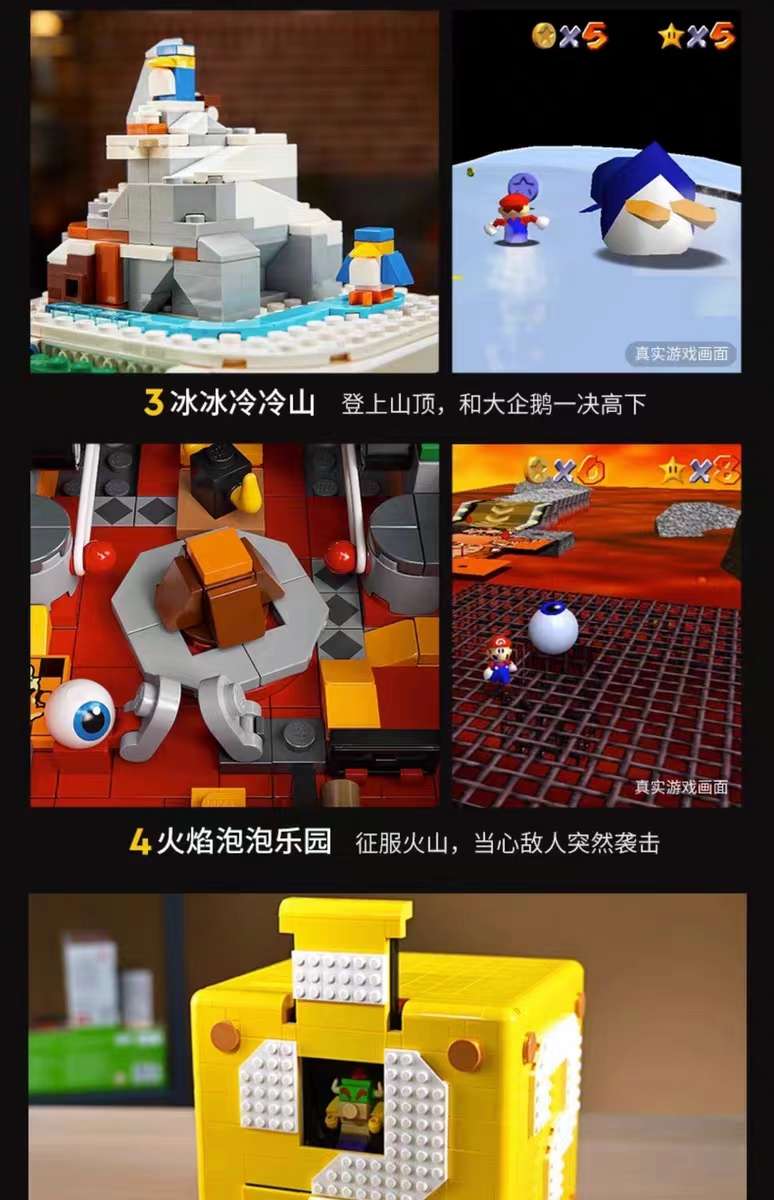 ×5 ×5

真实游戏画面

3 冰冰冷冷山 登上山顶，和大企鹅一决高下

×6 ×8

真实游戏画面

4 火焰泡泡乐园 征服火山，当心敌人突然袭击