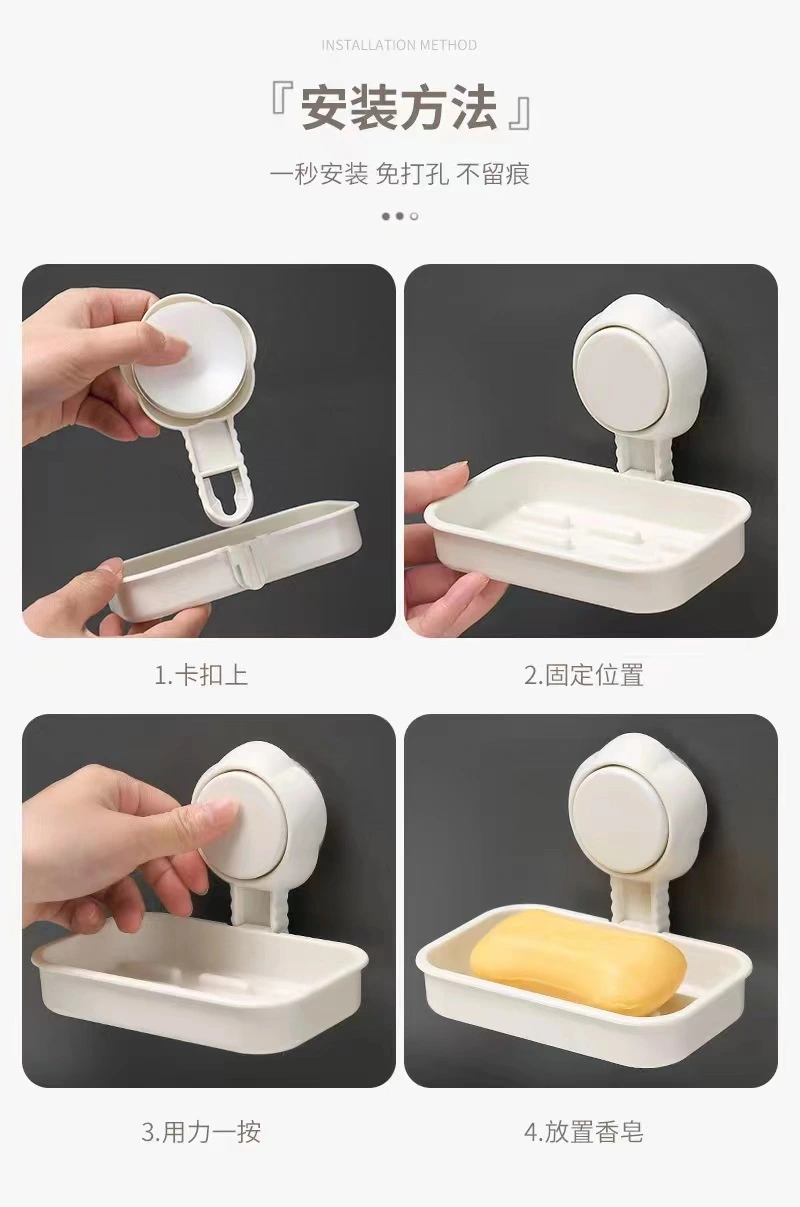 INSTALLATION METHOD

『安装方法』

一秒安装 免打孔 不留痕

1.卡扣上

2.固定位置

3.用力一按

4.放置香皂