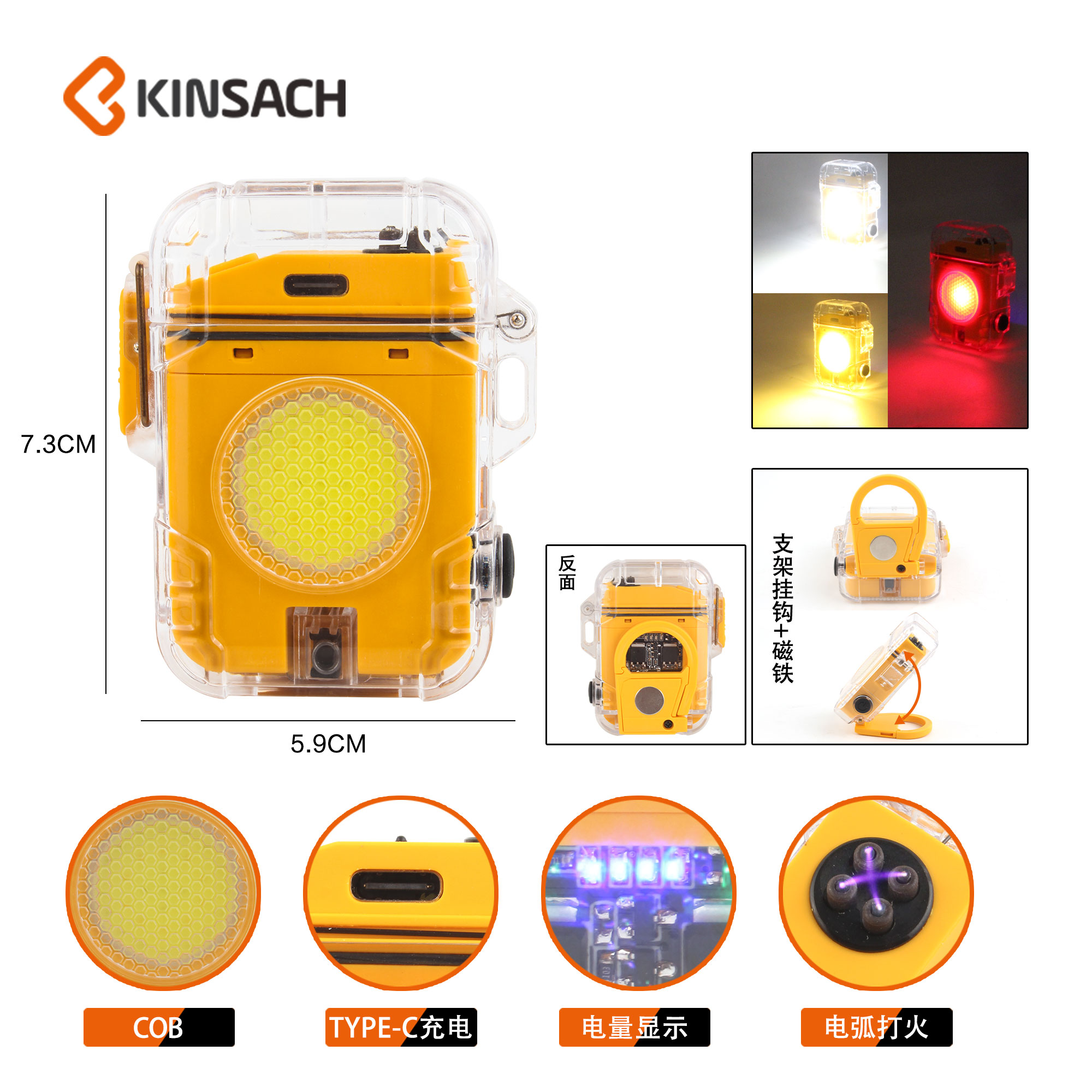 KINSACH

7.3CM

5.9CM

反面

支架挂钩+磁铁

COB

TYPE-C充电

电量显示

电弧打火