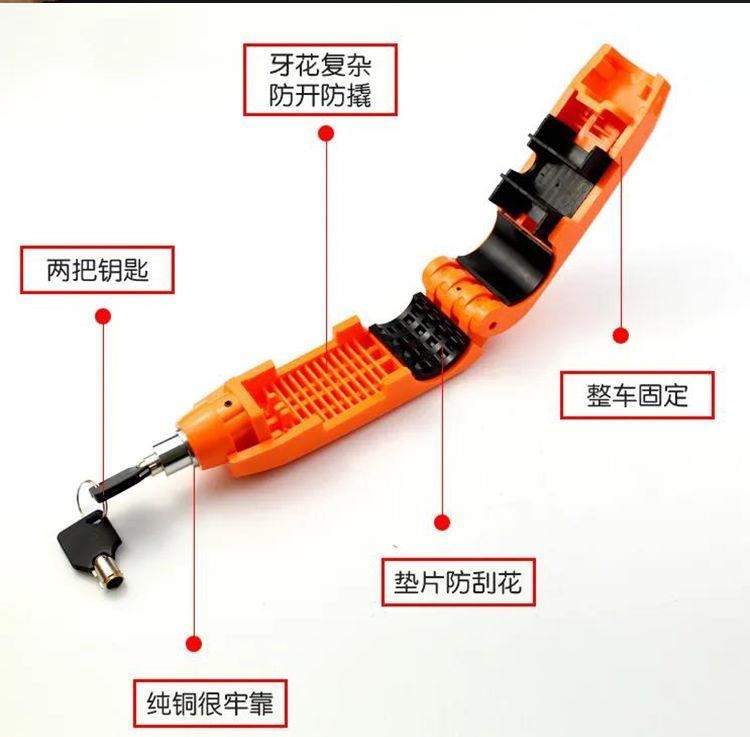 牙花复杂
防开防撬

两把钥匙

整车固定

垫片防刮花

纯铜很牢靠