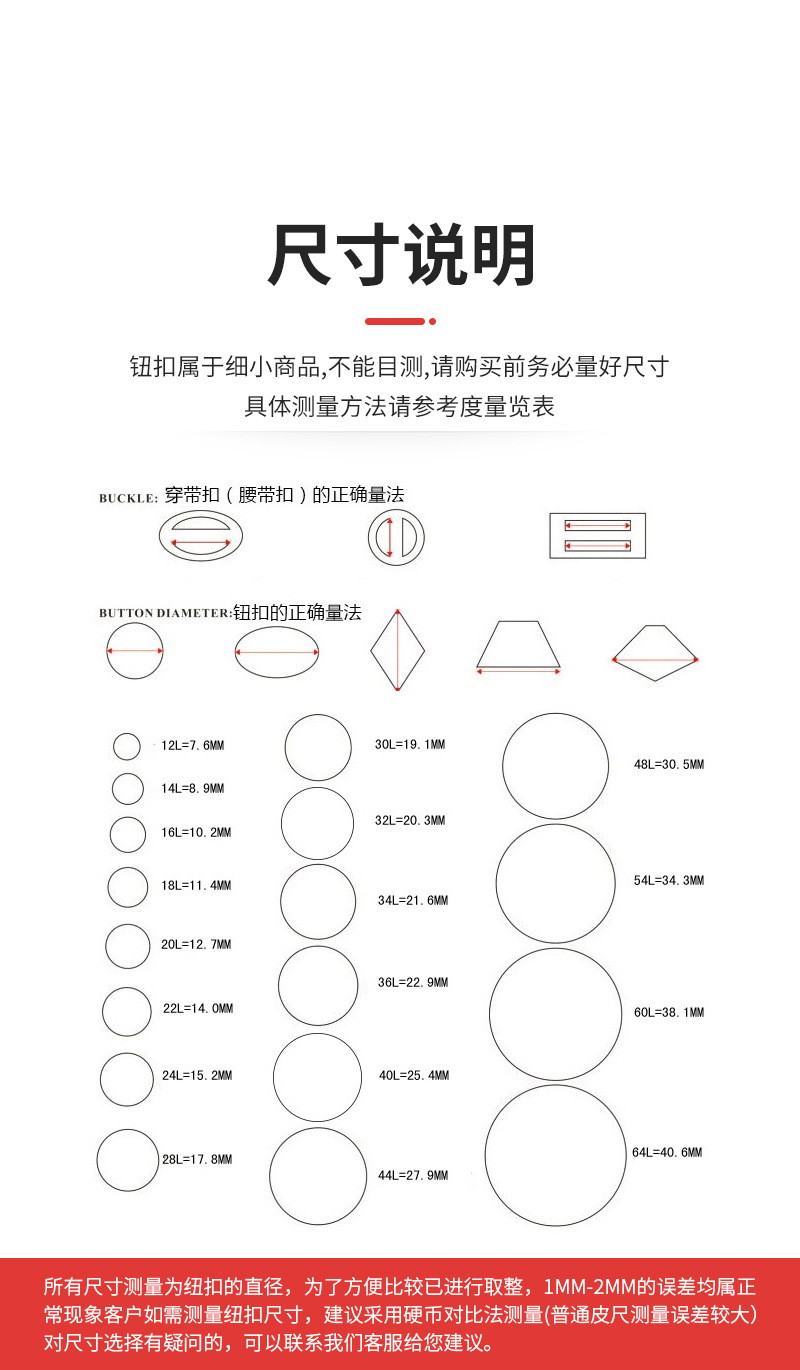 尺寸说明

钮扣属于细小商品,不能目测,请购买前务必量好尺寸
具体测量方法请参考度量览表

BUCKLE: 穿带扣（腰带扣）的正确量法

BUTTON DIAMETER:钮扣的正确量法

12L=7.6MM
14L=8.9MM
16L=10.2MM
18L=11.4MM
20L=12.7MM
22L=14.0MM
24L=15.2MM
28L=17.8MM

30L=19.1MM
32L=20.3MM
34L=21.6MM
36L=22.9MM
40L=25.4MM
44L=27.9MM

48L=30.5MM
54L=34.3MM
60L=38.1MM
64L=40.6MM

所有尺寸测量为纽扣的直径，为了方便比较已进行取整，1MM-2MM的误差均属正常现象客户如需测量纽扣尺寸，建议采用硬币对比法测量(普通皮尺测量误差较大）对尺寸选择有疑问的，可以联系我们客服给您建议。