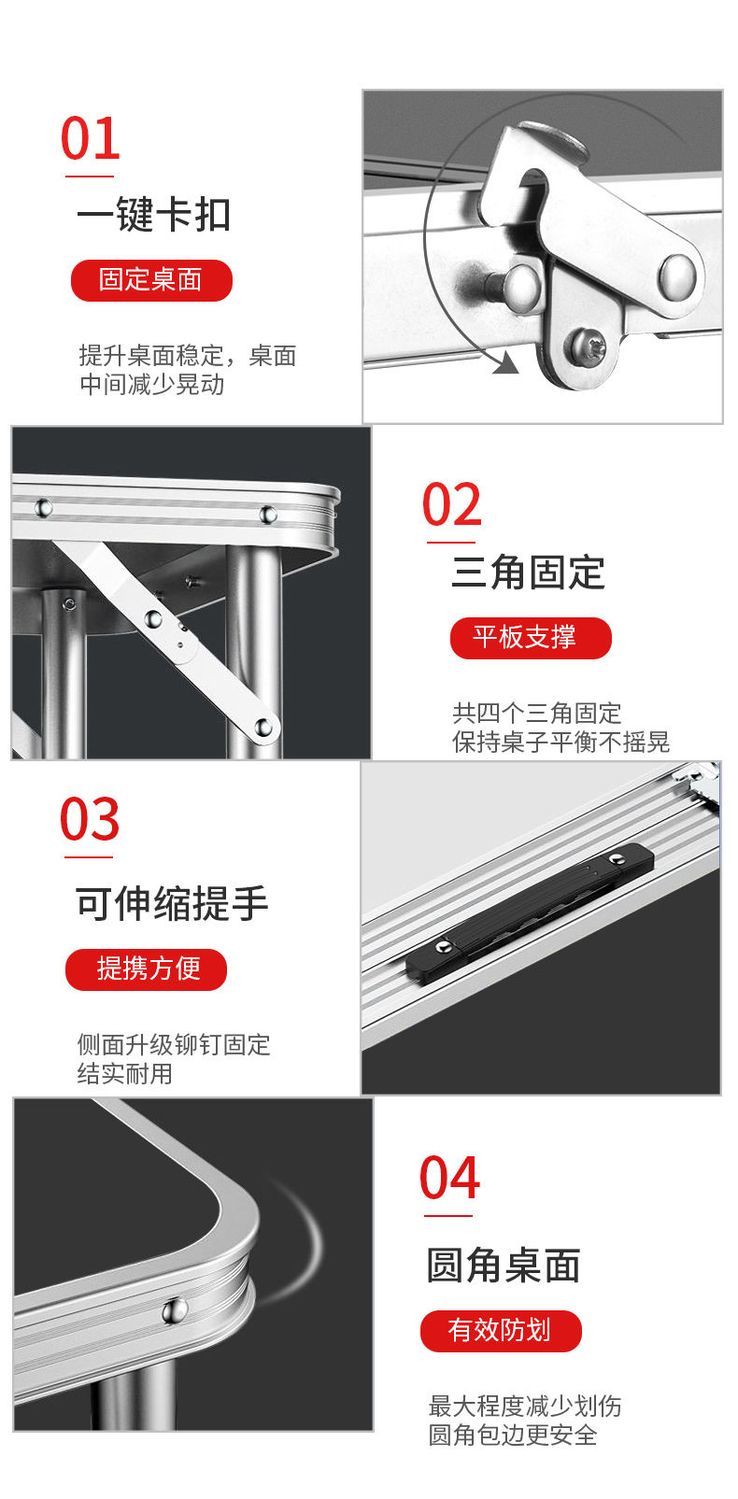 01

一键卡扣

固定桌面

提升桌面稳定，桌面中间减少晃动

02

三角固定

平板支撑

共四个三角固定
保持桌子平衡不摇晃

03

可伸缩提手

提携方便

侧面升级铆钉固定
结实耐用

04

圆角桌面

有效防划

最大程度减少划伤
圆角包边更安全