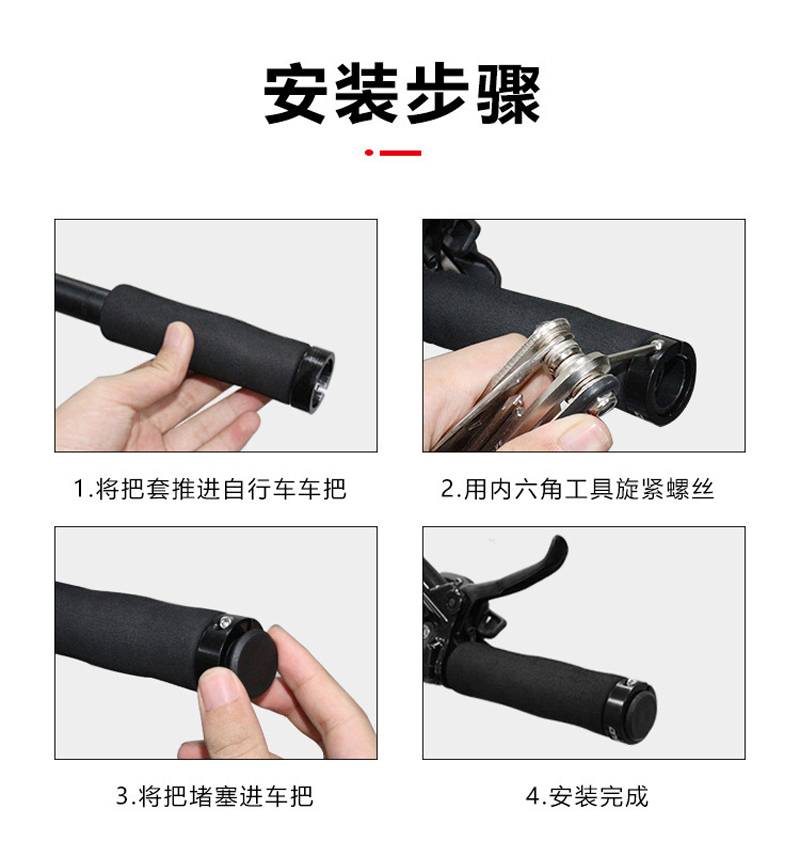 安装步骤

1.将把套推进自行车车把

2.用内六角工具旋紧螺丝

3.将把堵塞进车把

4.安装完成