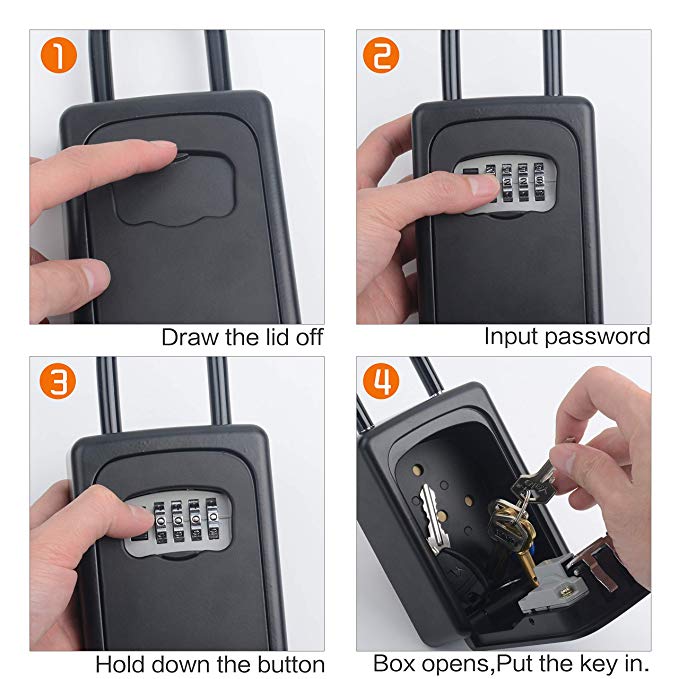 1

Draw the lid off

2

Input password

3

Hold down the button

4

Box opens,Put the key in.