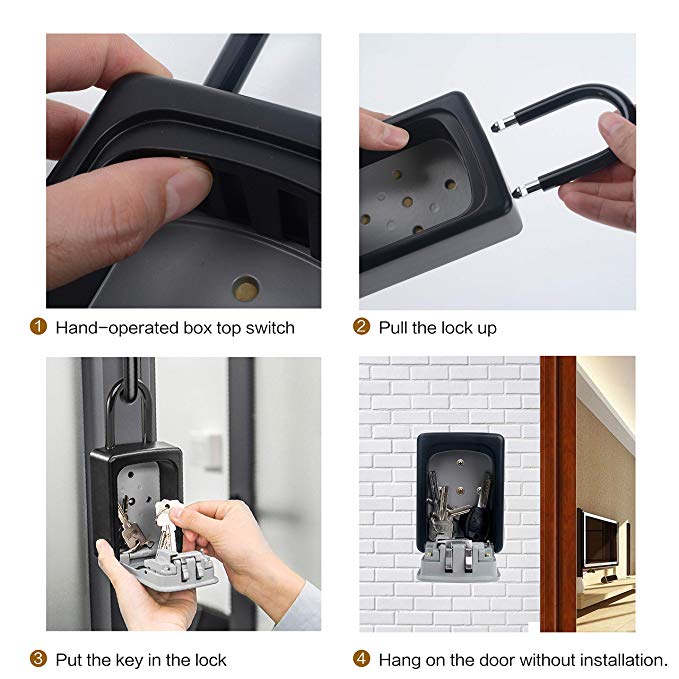 1 Hand-operated box top switch

2 Pull the lock up

3 Put the key in the lock

4 Hang on the door without installation.