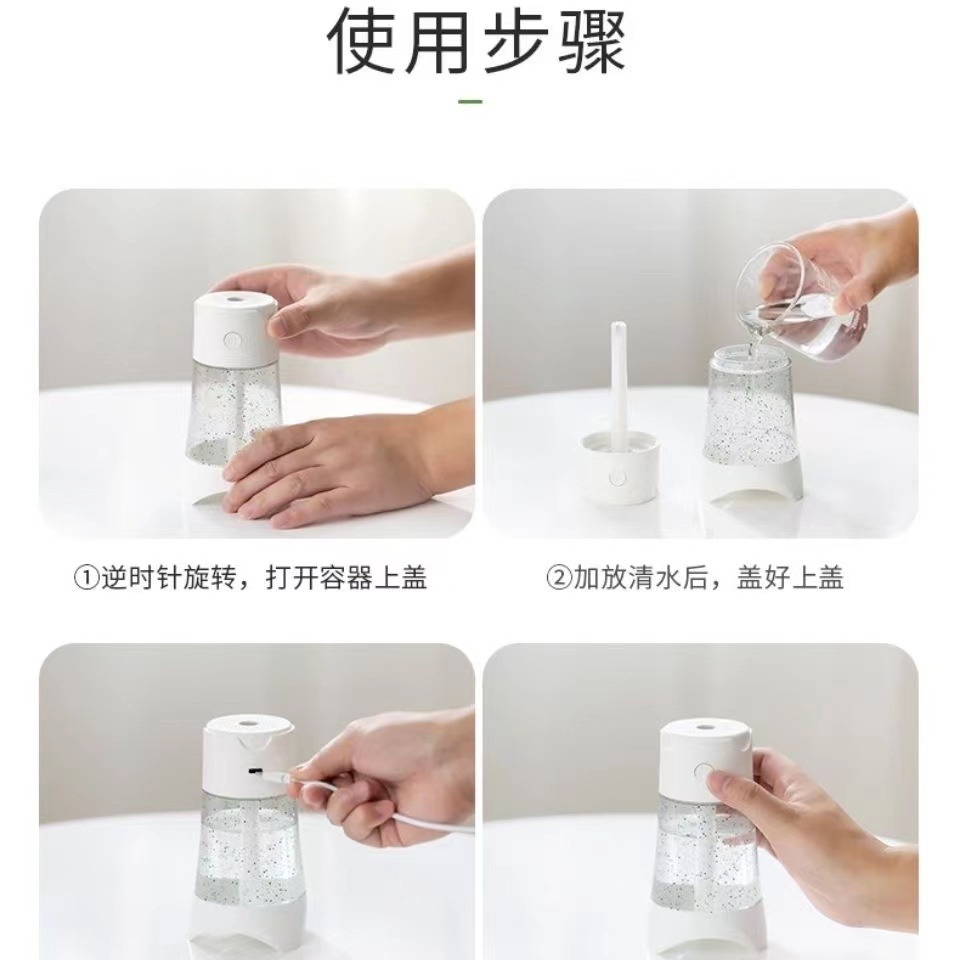 使用步骤

①逆时针旋转，打开容器上盖

②加放清水后，盖好上盖