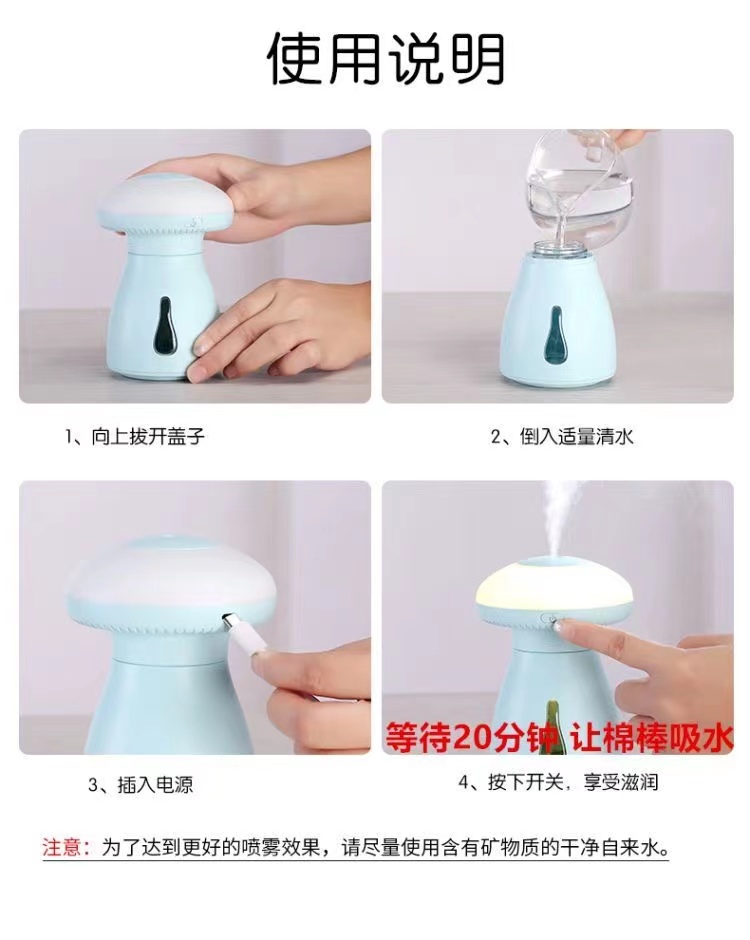 使用说明

1、向上拔开盖子

2、倒入适量清水

3、插入电源

等待20分钟 让棉棒吸水

4、按下开关，享受滋润

注意：为了达到更好的喷雾效果，请尽量使用含有矿物质的干净自来水。