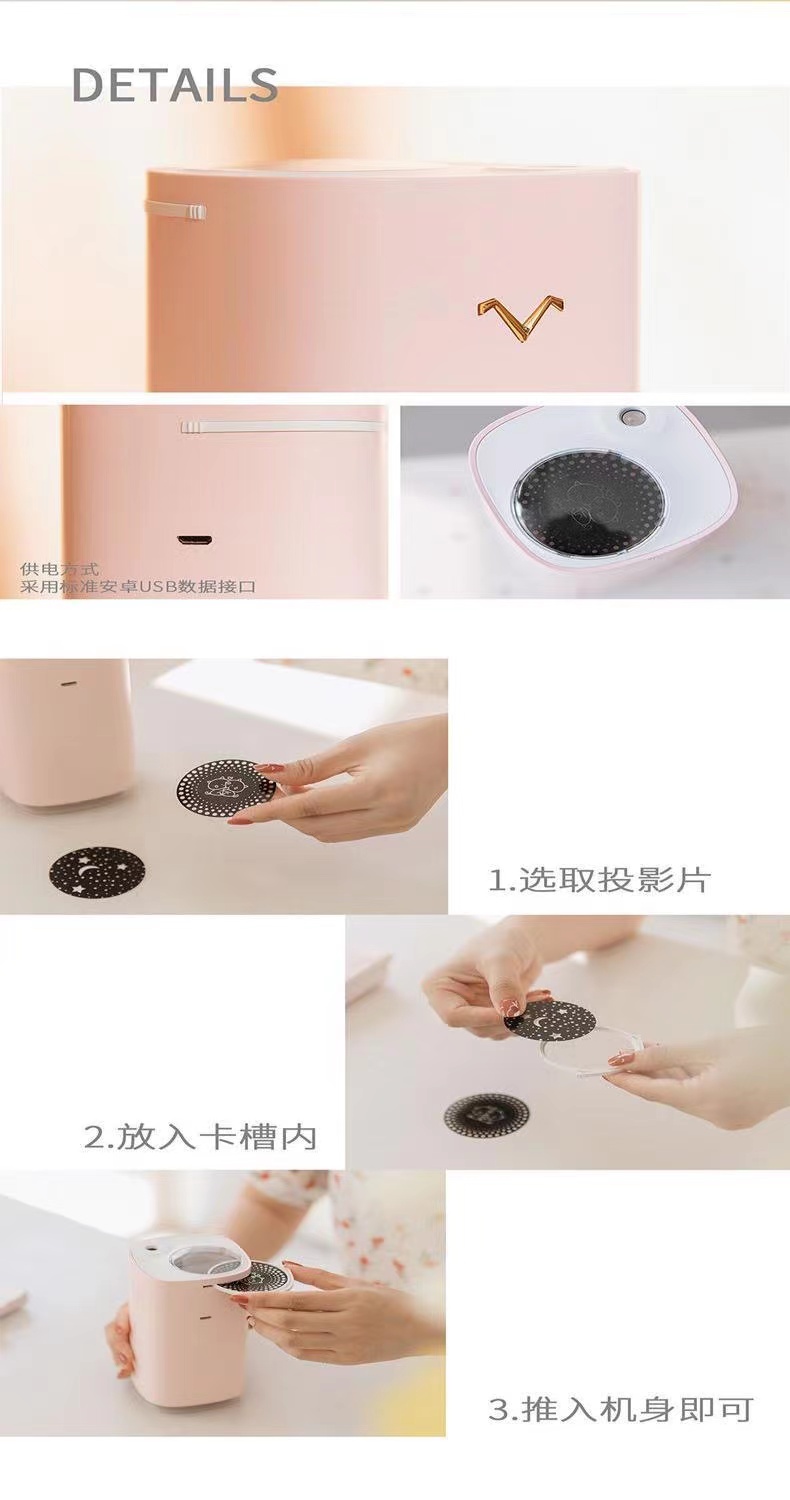 DETAILS

供电方式
采用标准安卓USB数据接口

1.选取投影片

2.放入卡槽内

3.推入机身即可