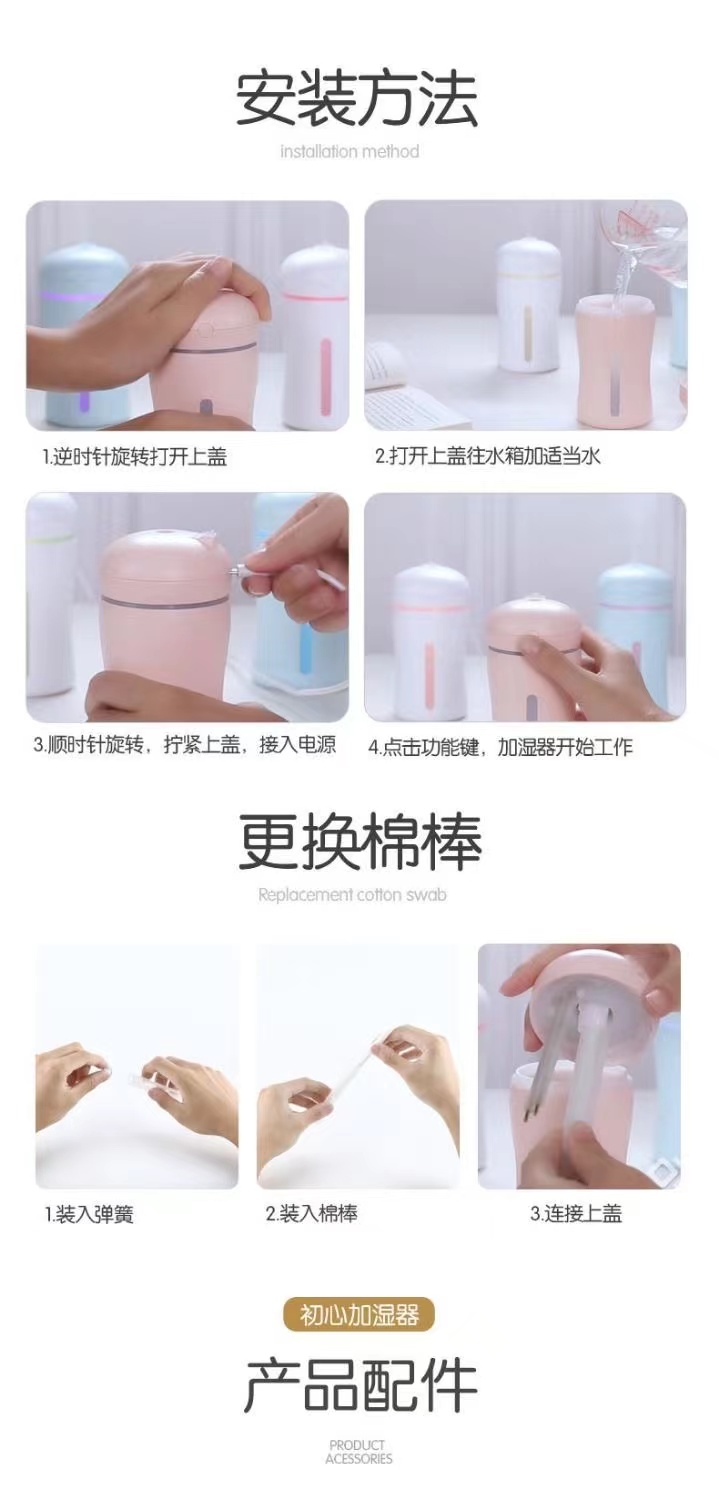 安装方法
installation method

1.逆时针旋转打开上盖

2.打开上盖往水箱加适当水

3.顺时针旋转，拧紧上盖，接入电源

4.点击功能键，加湿器开始工作

更换棉棒
Replacement cotton swab

1.装入弹簧

2.装入棉棒

3.连接上盖

初心加湿器

产品配件
PRODUCT ACESSORIES