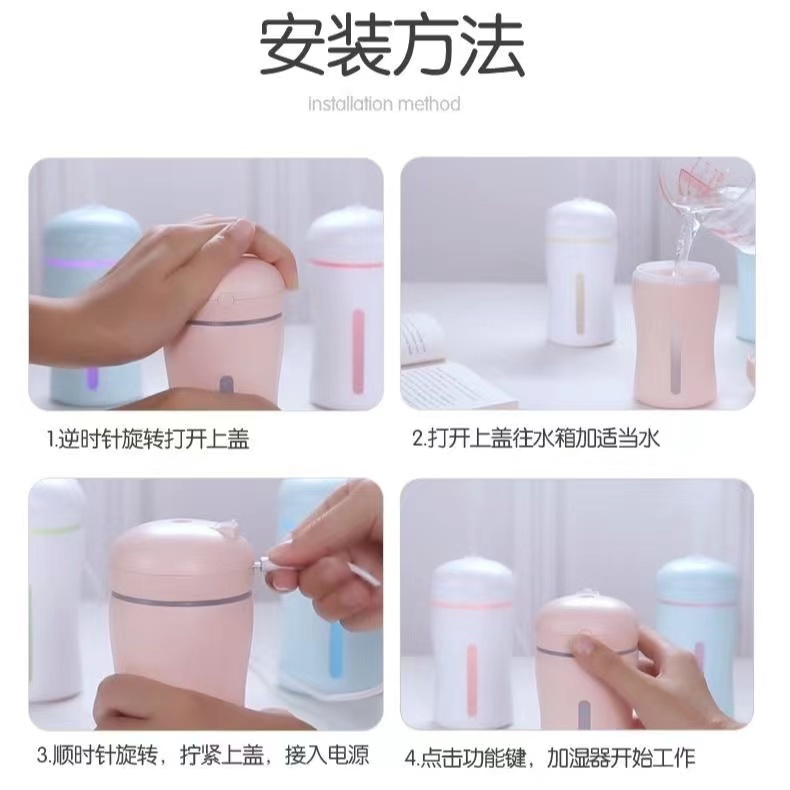 安装方法

installation method

1.逆时针旋转打开上盖

2.打开上盖往水箱加适当水

3.顺时针旋转，拧紧上盖，接入电源

4.点击功能键，加湿器开始工作