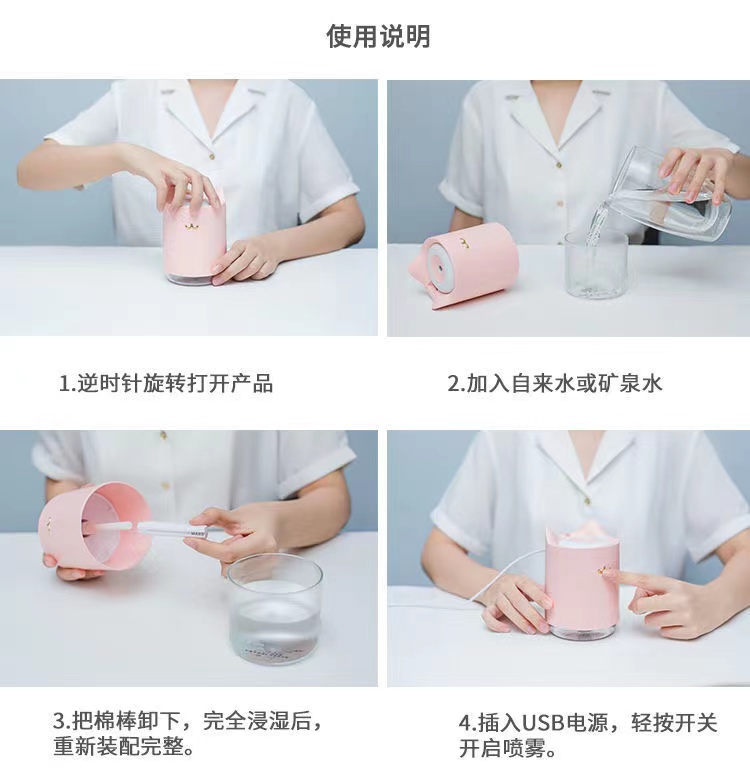 使用说明

1.逆时针旋转打开产品

2.加入自来水或矿泉水

3.把棉棒卸下，完全浸湿后，重新装配完整。

4.插入USB电源，轻按开关开启喷雾。