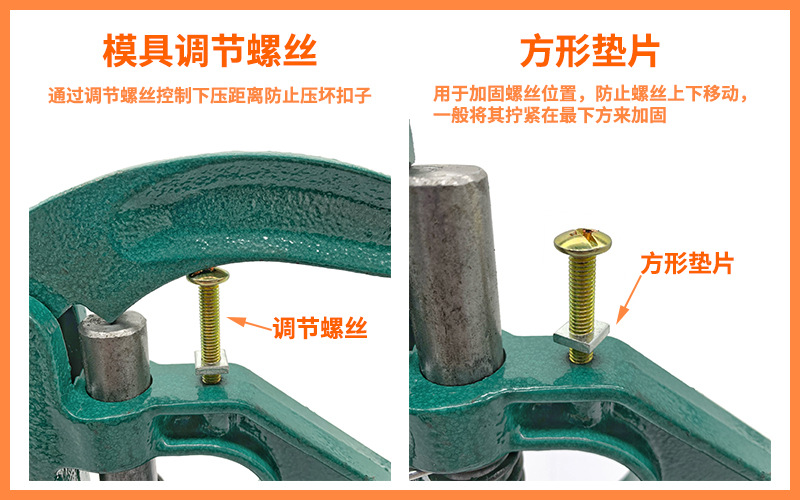 模具调节螺丝

通过调节螺丝控制下压距离防止压坏扣子

调节螺丝

方形垫片

用于加固螺丝位置，防止螺丝上下移动，一般将其拧紧在最下方来加固

方形垫片