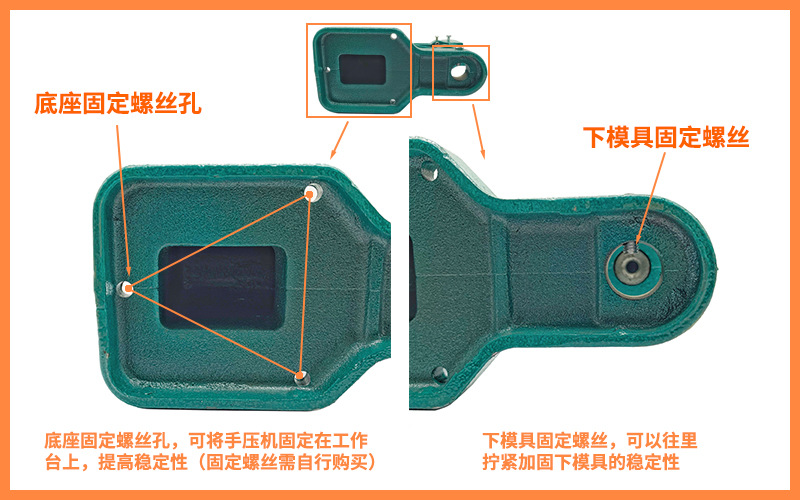 底座固定螺丝孔

下模具固定螺丝

底座固定螺丝孔，可将手压机固定在工作台上，提高稳定性（固定螺丝需自行购买）

下模具固定螺丝，可以往里拧紧加固下模具的稳定性