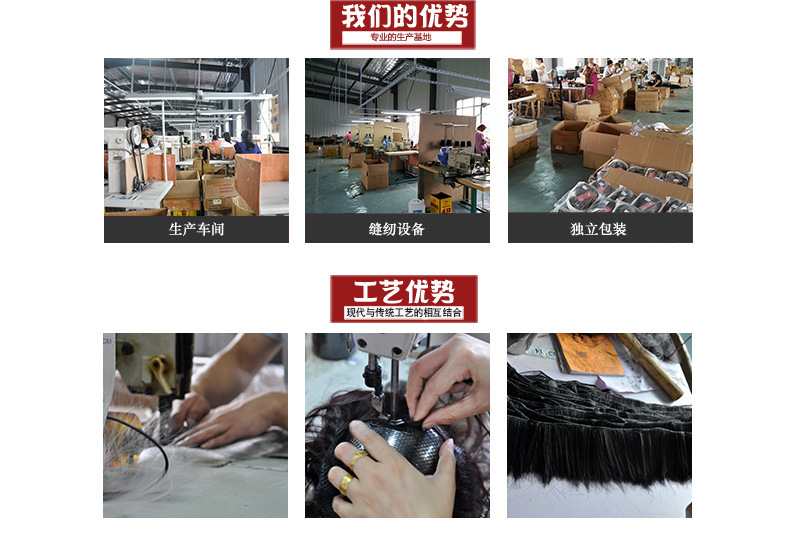 我们的优势
专业的生产基地

生产车间

缝纫设备

独立包装

工艺优势
现代与传统工艺的相互结合