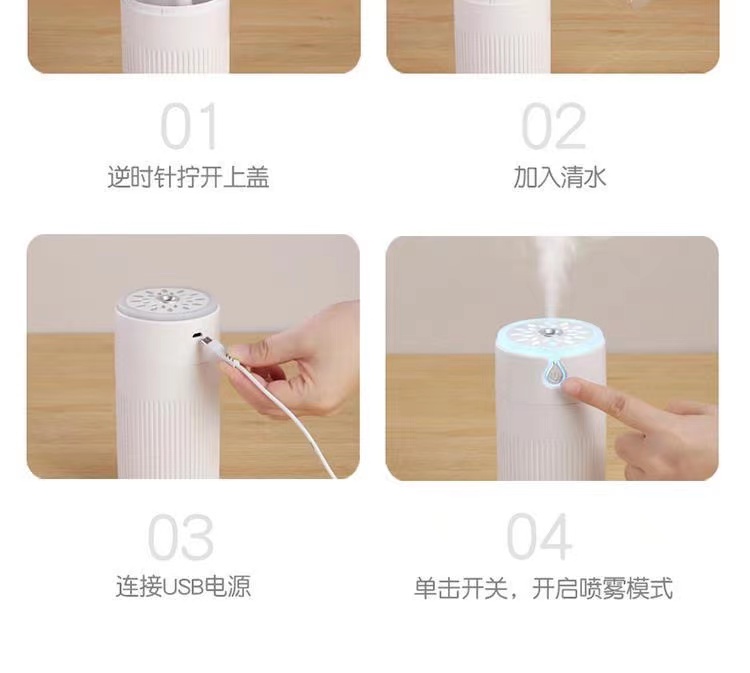 01
逆时针拧开上盖

02
加入清水

03
连接USB电源

04
单击开关，开启喷雾模式