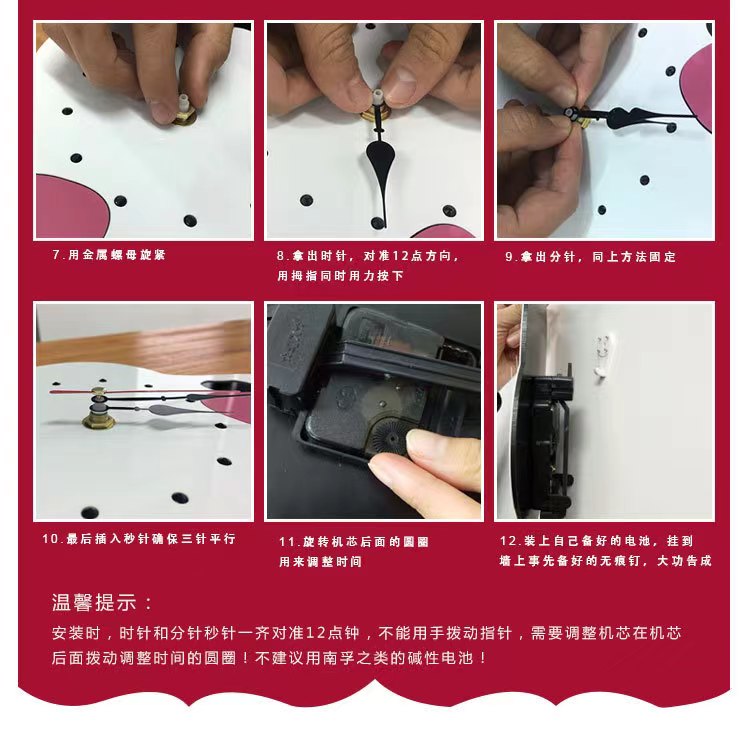 7.用金属螺母旋紧

8.拿出时针，对准12点方向，用拇指同时用力按下

9.拿出分针，同上方法固定

10.最后插入秒针确保三针平行

11.旋转机芯后面的圆圈用来调整时间

12.装上自己备好的电池，挂到墙上事先备好的无痕钉，大功告成

温馨提示：

安装时，时针和分针秒针一齐对准12点钟，不能用手拨动指针，需要调整机芯在机芯后面拨动调整时间的圆圈！不建议用南孚之类的碱性电池！