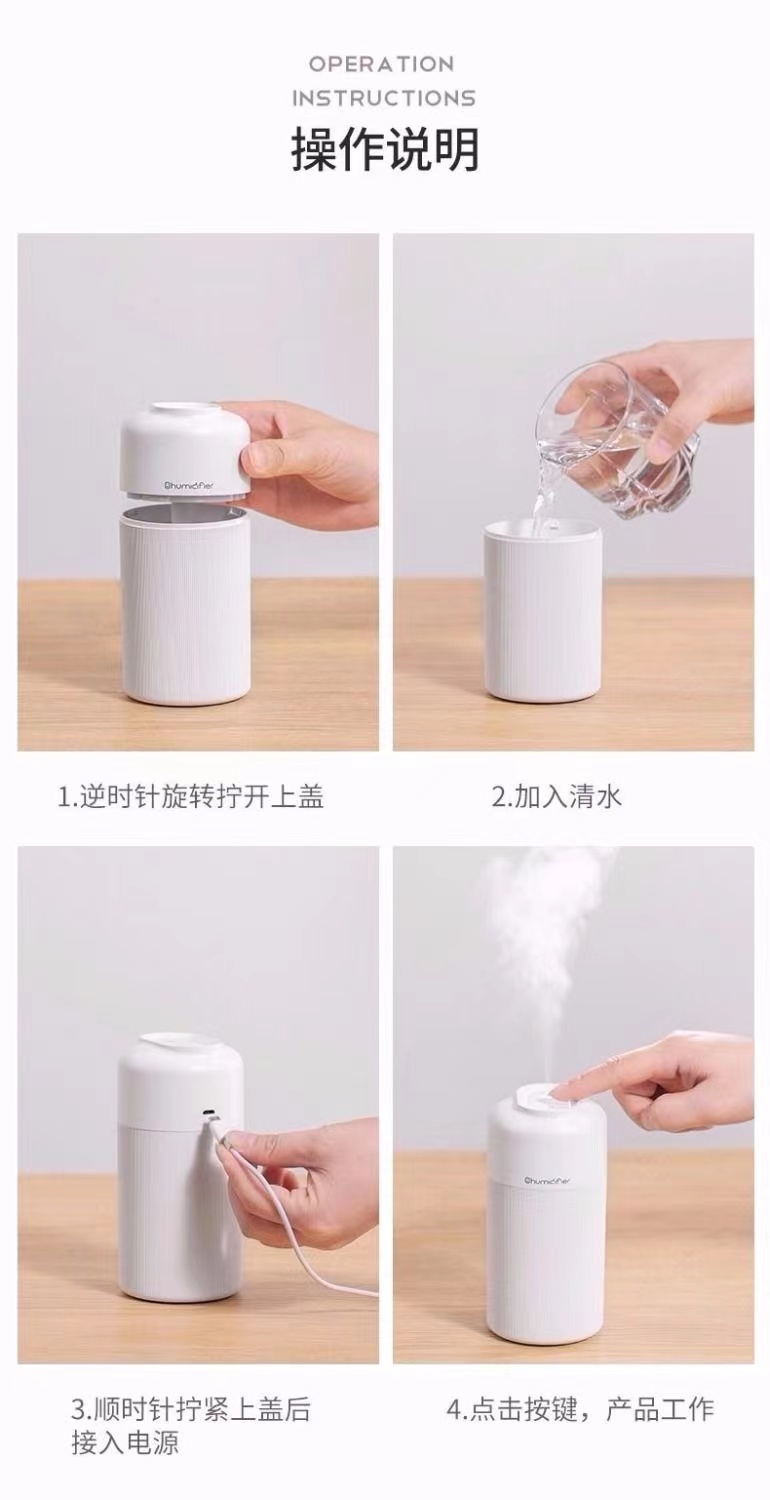 OPERATION INSTRUCTIONS

操作说明

humidifier

1.逆时针旋转拧开上盖

2.加入清水

3.顺时针拧紧上盖后接入电源

humidifier

4.点击按键，产品工作