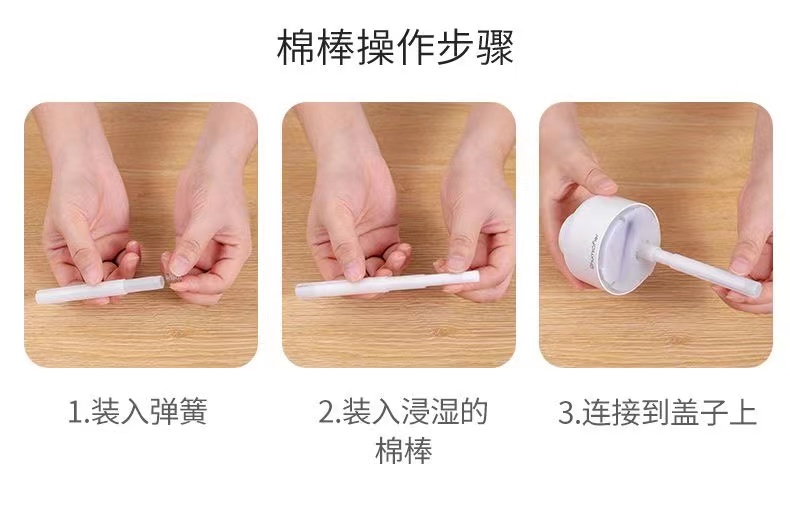 棉棒操作步骤

1.装入弹簧

2.装入浸湿的棉棒

3.连接到盖子上