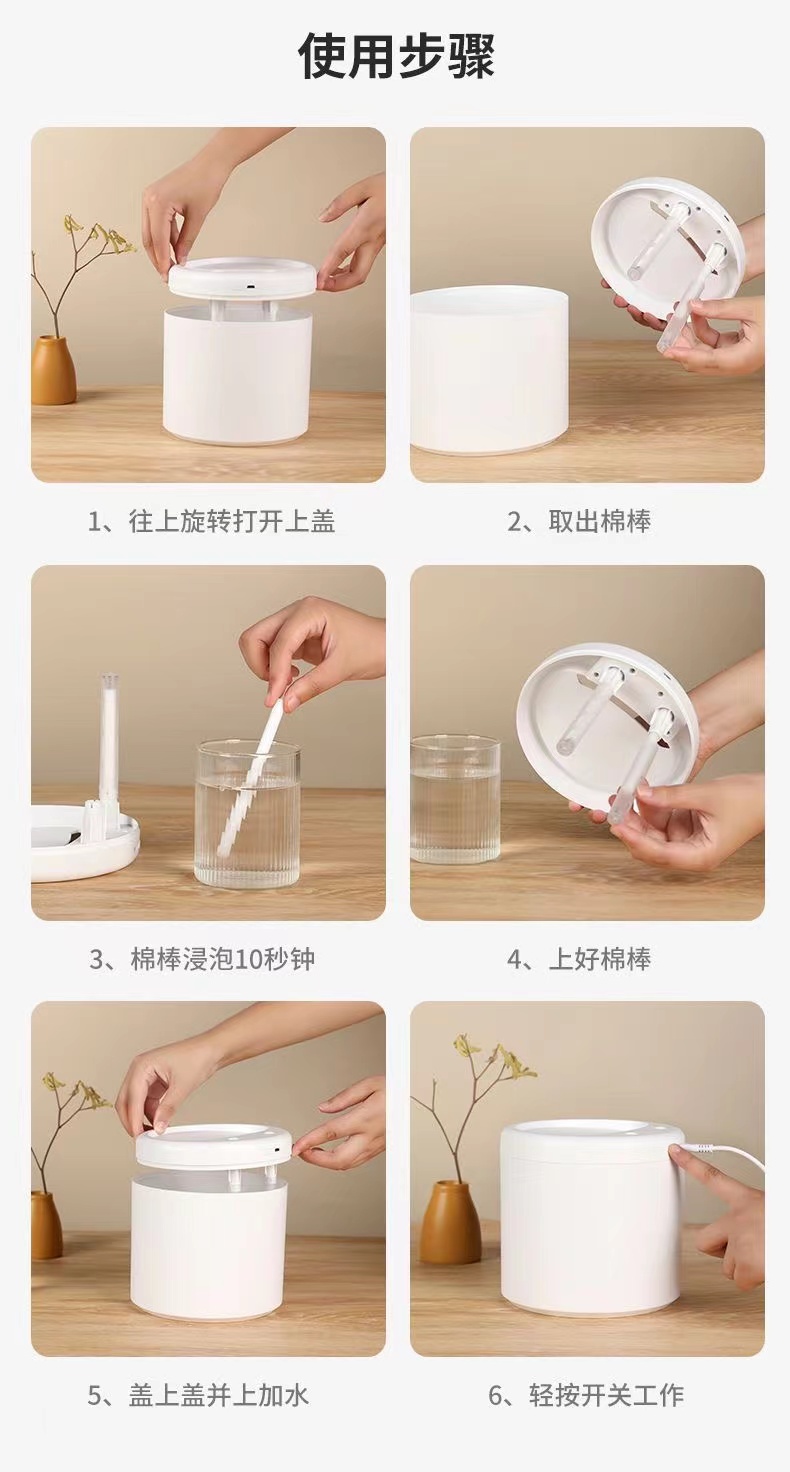 使用步骤

1、往上旋转打开上盖

2、取出棉棒

3、棉棒浸泡10秒钟

4、上好棉棒

5、盖上盖并上加水

6、轻按开关工作