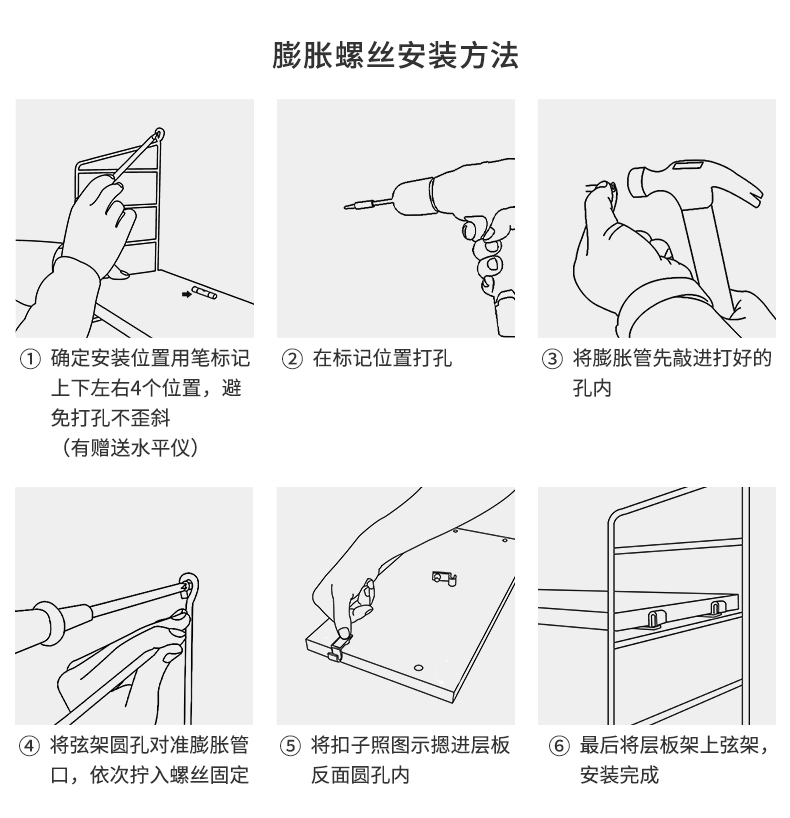 膨胀螺丝安装方法

① 确定安装位置用笔标记上下左右4个位置，避免打孔不歪斜
（有赠送水平仪）

② 在标记位置打孔

③ 将膨胀管先敲进打好的孔内

④ 将弦架圆孔对准膨胀管口，依次拧入螺丝固定

⑤ 将扣子照图示摁进层板反面圆孔内

⑥ 最后将层板架上弦架，安装完成