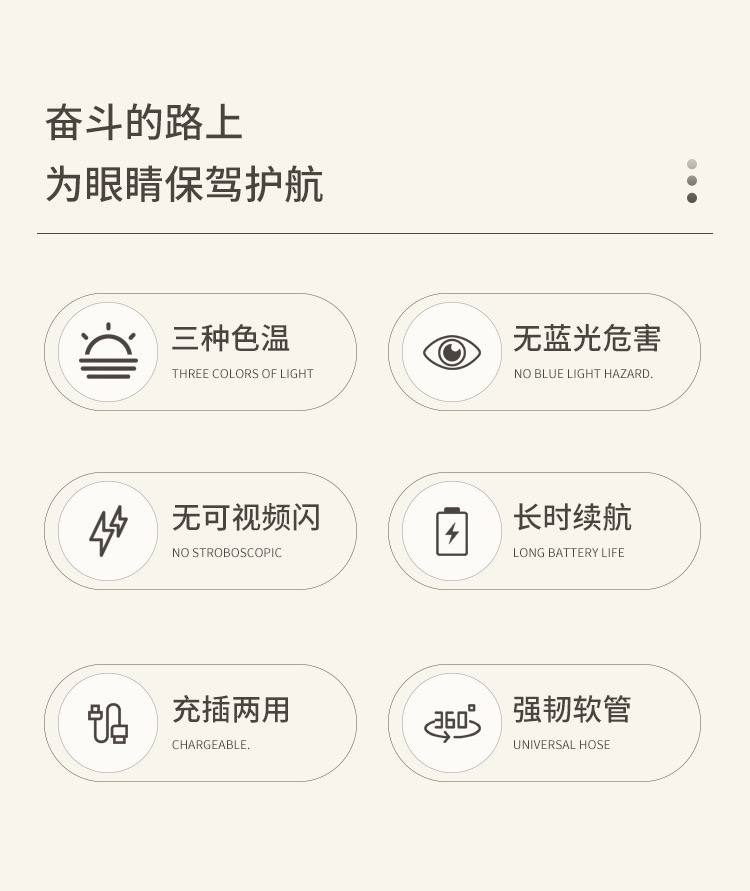 奋斗的路上
为眼睛保驾护航

三种色温
THREE COLORS OF LIGHT

无蓝光危害
NO BLUE LIGHT HAZARD.

无可视频闪
NO STROBOSCOPIC

长时续航
LONG BATTERY LIFE

充插两用
CHARGEABLE.

360°

强韧软管
UNIVERSAL HOSE