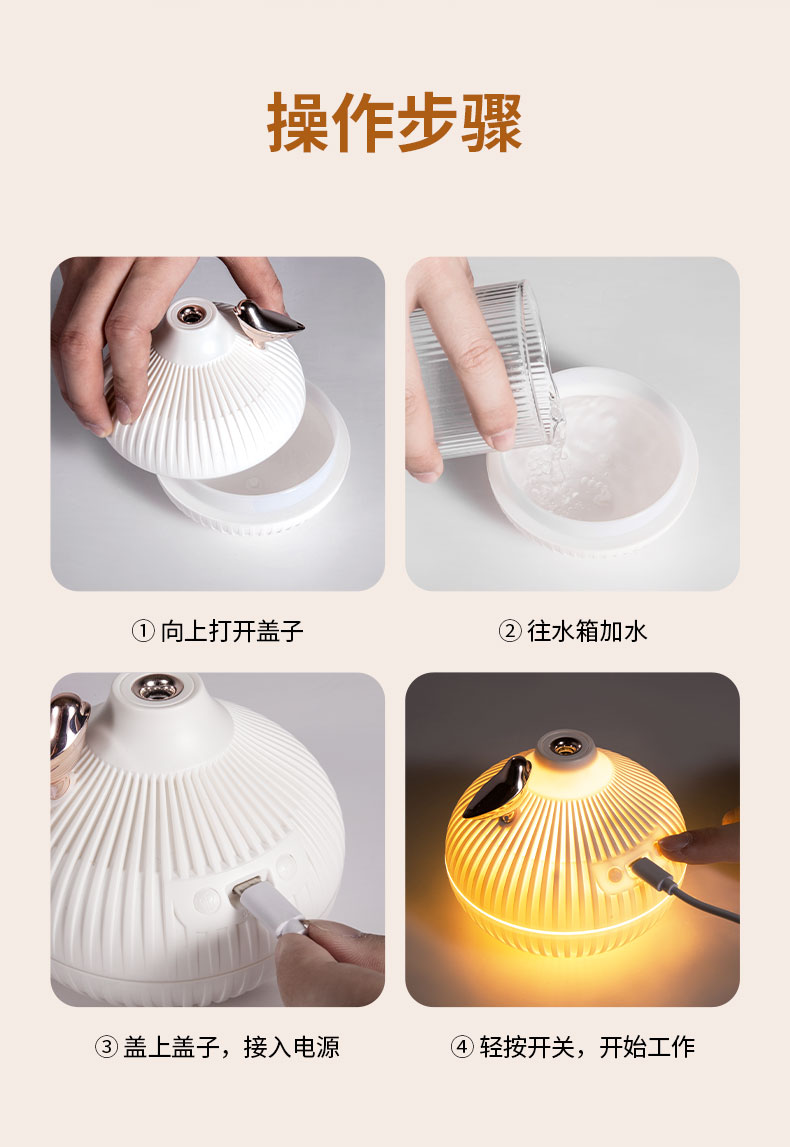 操作步骤

① 向上打开盖子

② 往水箱加水

③ 盖上盖子，接入电源

④ 轻按开关，开始工作