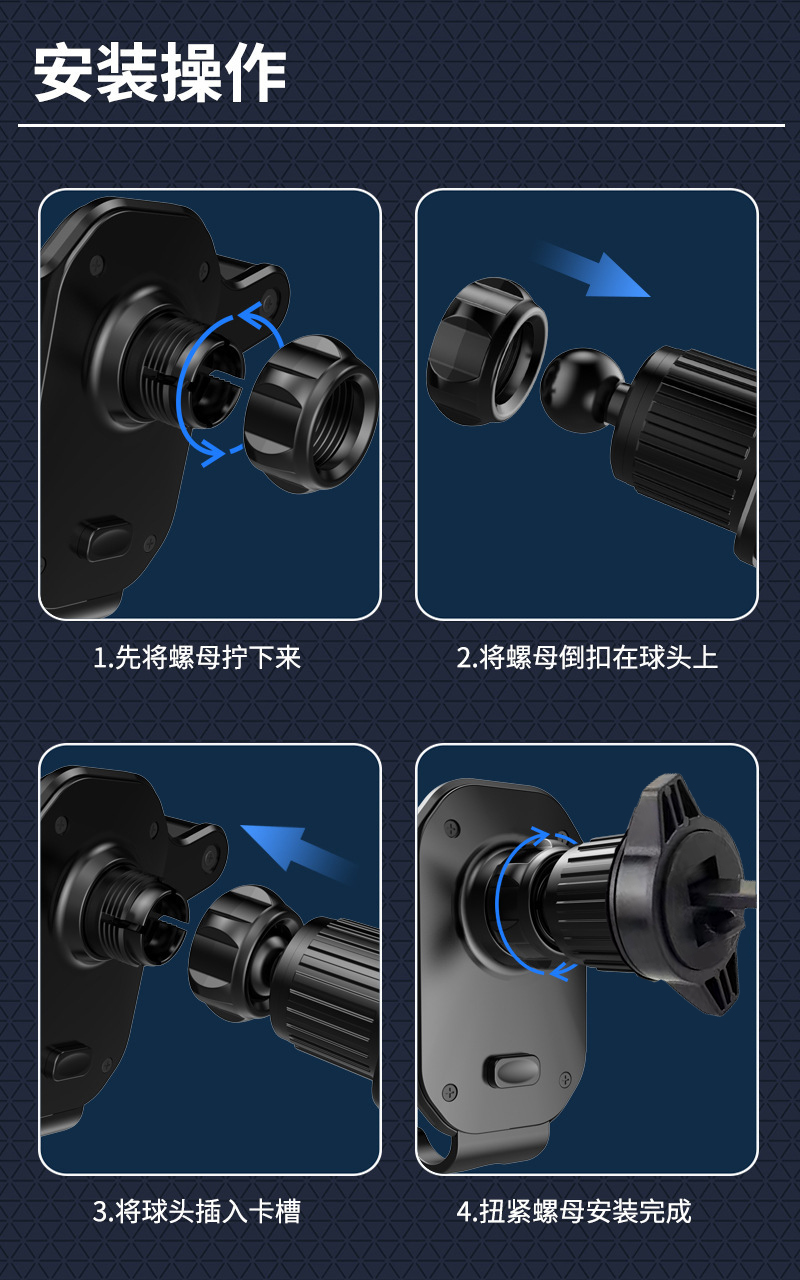 安装操作

1.先将螺母拧下来

2.将螺母倒扣在球头上

3.将球头插入卡槽

4.扭紧螺母安装完成