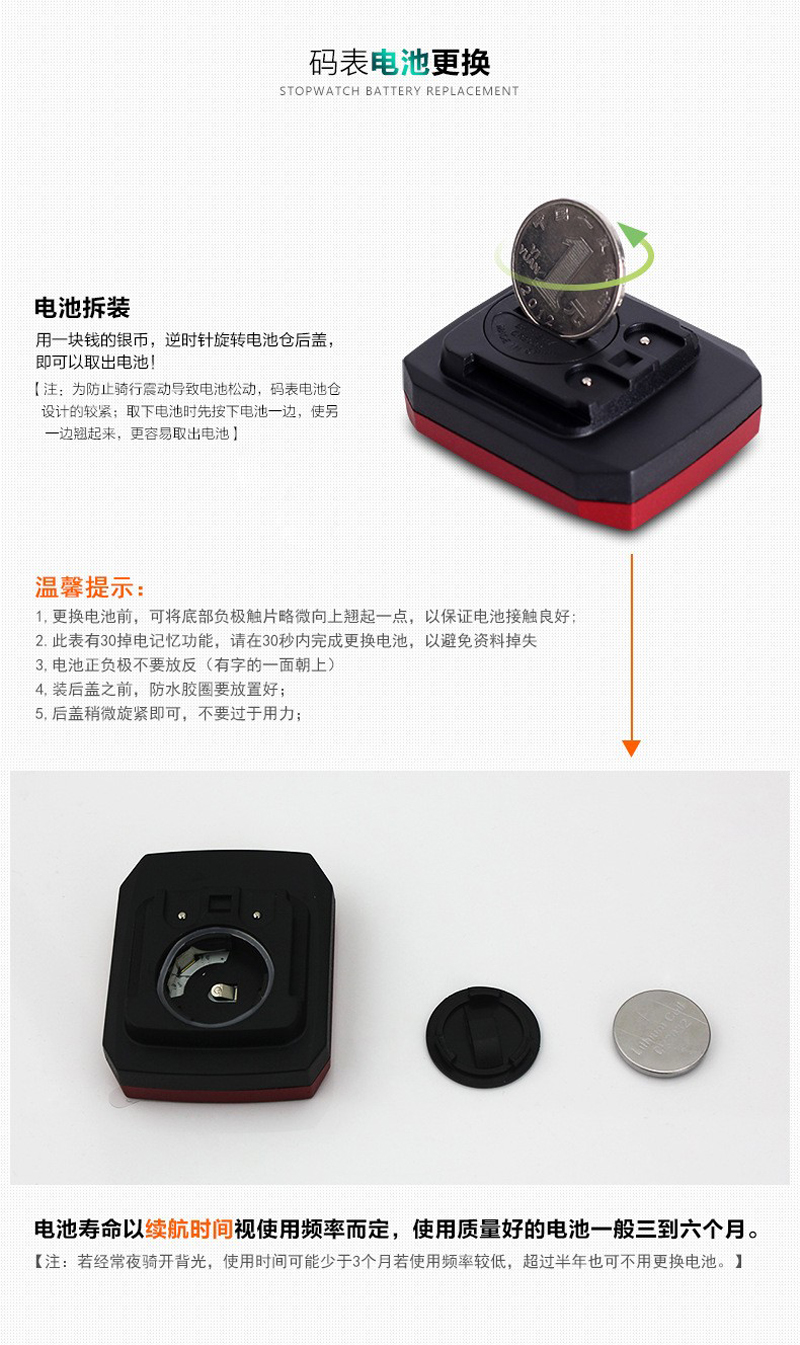 码表电池更换
STOPWATCH BATTERY REPLACEMENT

电池拆装
用一块钱的银币，逆时针旋转电池仓后盖，即可以取出电池！
【注：为防止骑行震动导致电池松动，码表电池仓设计的较紧；取下电池时先按下电池一边，使另一边翘起来，更容易取出电池】

温馨提示：
1. 更换电池前，可将底部负极触片略微向上翘起一点，以保证电池接触良好；
2. 此表有30掉电记忆功能，请在30秒内完成更换电池，以避免资料掉失
3. 电池正负极不要放反（有字的一面朝上）
4. 装后盖之前，防水胶圈要放置好；
5. 后盖稍微旋紧即可，不要过于用力；

Lithium Cell
CR2032

电池寿命以续航时间视使用频率而定，使用质量好的电池一般三到六个月。
【注：若经常夜骑开背光，使用时间可能少于3个月若使用频率较低，超过半年也可不用更换电池。】