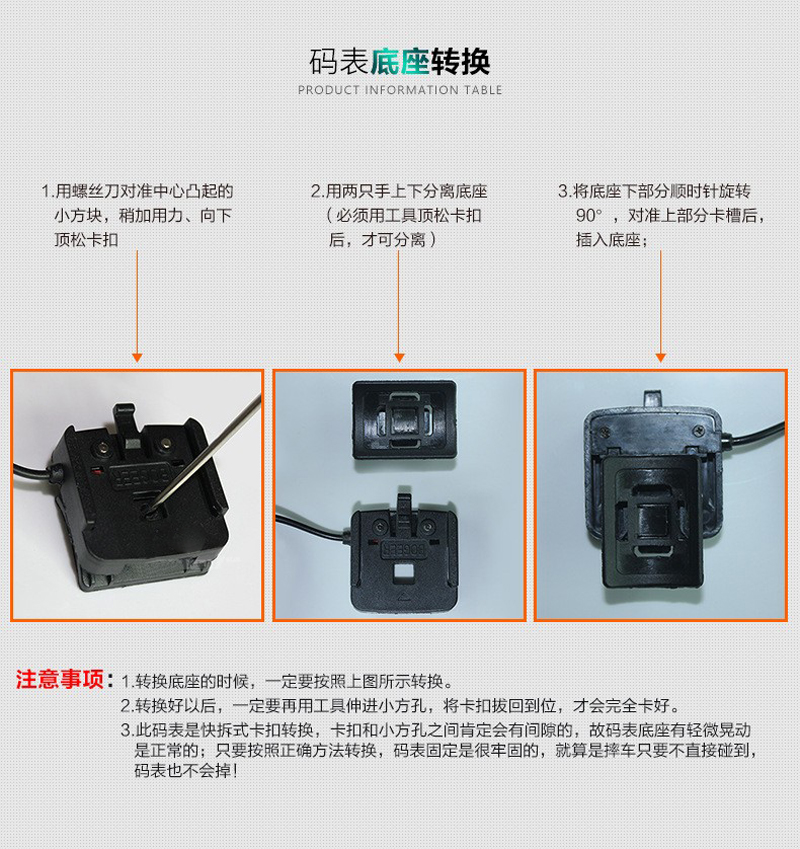 码表底座转换

PRODUCT INFORMATION TABLE

1.用螺丝刀对准中心凸起的小方块，稍加用力、向下顶松卡扣

2.用两只手上下分离底座（必须用工具顶松卡扣后，才可分离）

3.将底座下部分顺时针旋转90°，对准上部分卡槽后，插入底座；

注意事项：1.转换底座的时候，一定要按照上图所示转换。
2.转换好以后，一定要再用工具伸进小方孔，将卡扣拔回到位，才会完全卡好。
3.此码表是快拆式卡扣转换，卡扣和小方孔之间肯定会有间隙的，故码表底座有轻微晃动是正常的；只要按照正确方法转换，码表固定是很牢固的，就算是摔车只要不直接碰到，码表也不会掉！