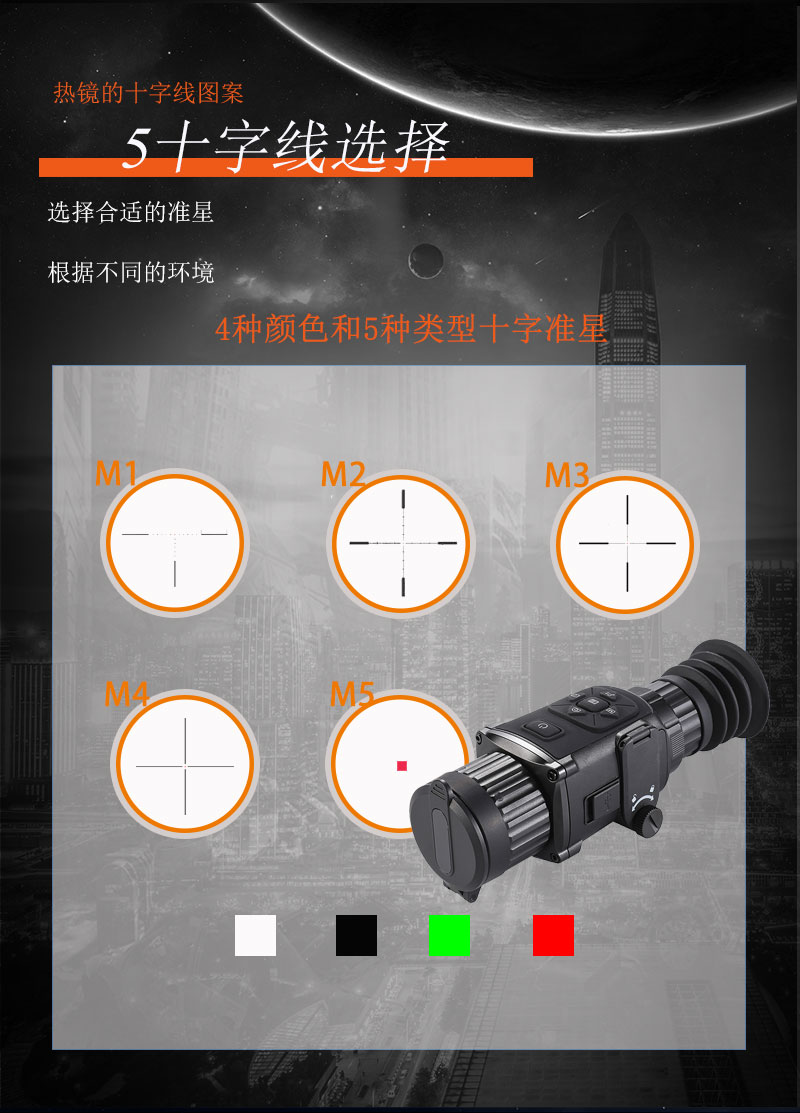 热镜的十字线图案

5十字线选择

选择合适的准星

根据不同的环境

4种颜色和5种类型十字准星

M1

M2

M3

M4

M5