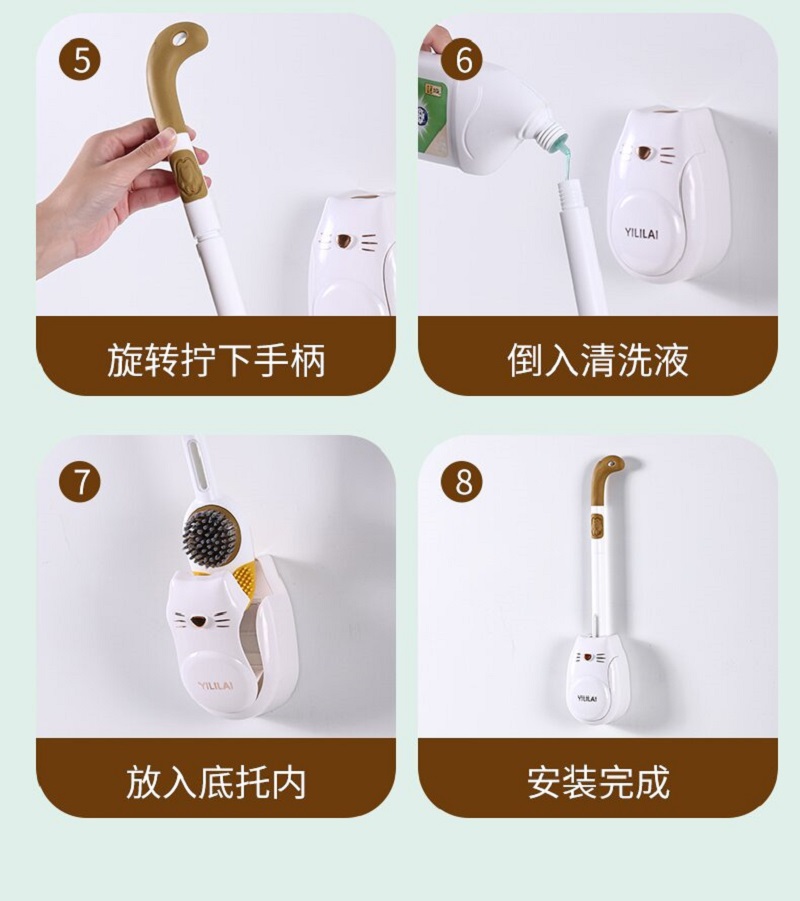 5

旋转拧下手柄

6

YILILAI

倒入清洗液

7

YILILAI

放入底托内

8

YILILAI

安装完成