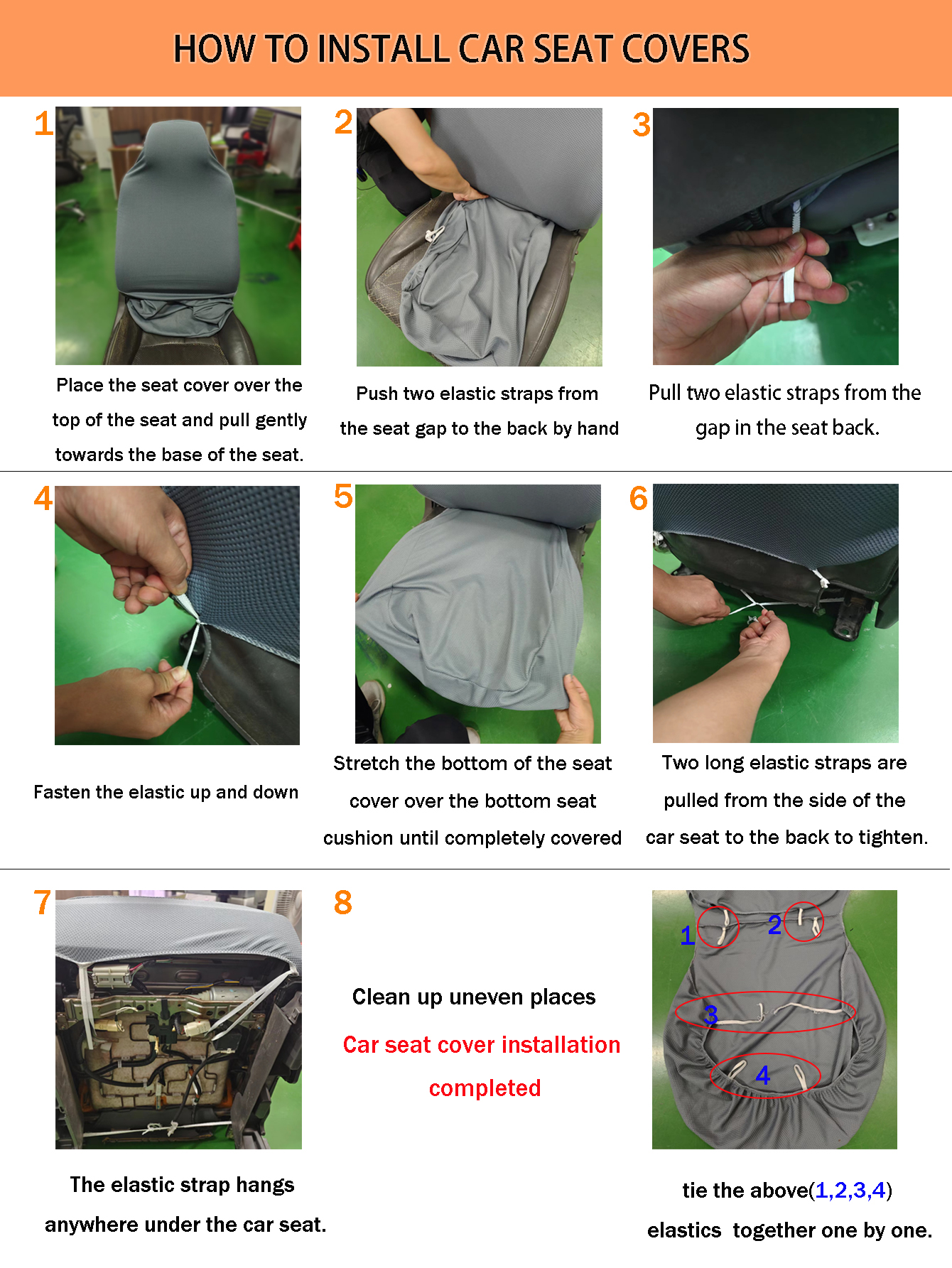 HOW TO INSTALL CAR SEAT COVERS

1

Place the seat cover over the top of the seat and pull gently towards the base of the seat.

2

Push two elastic straps from the seat gap to the back by hand

3

Pull two elastic straps from the gap in the seat back.

4

Fasten the elastic up and down

5

Stretch the bottom of the seat cover over the bottom seat cushion until completely covered

6

Two long elastic straps are pulled from the side of the car seat to the back to tighten.

7

The elastic strap hangs anywhere under the car seat.

8

Clean up uneven places

Car seat cover installation completed

1
2
3
4

tie the above(1,2,3,4) elastics together one by one.