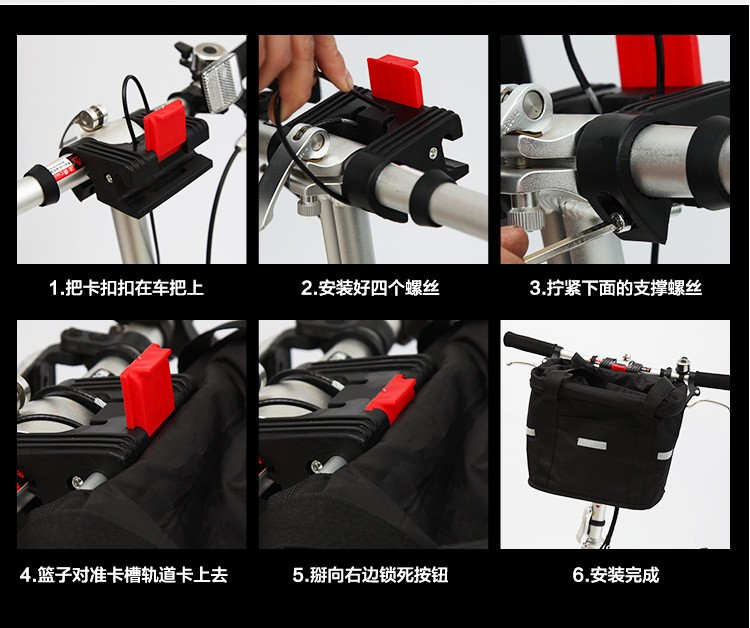 1.把卡扣扣在车把上

2.安装好四个螺丝

3.拧紧下面的支撑螺丝

4.篮子对准卡槽轨道卡上去

5.掰向右边锁死按钮

6.安装完成