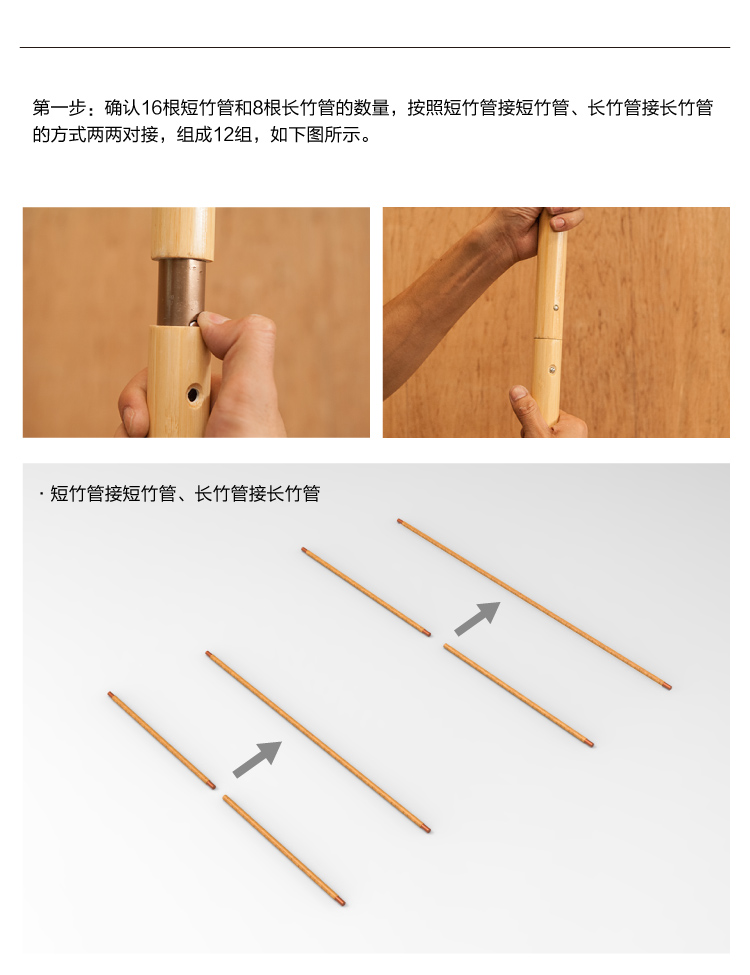 第一步：确认16根短竹管和8根长竹管的数量，按照短竹管接短竹管、长竹管接长竹管的方式两两对接，组成12组，如下图所示。

· 短竹管接短竹管、长竹管接长竹管