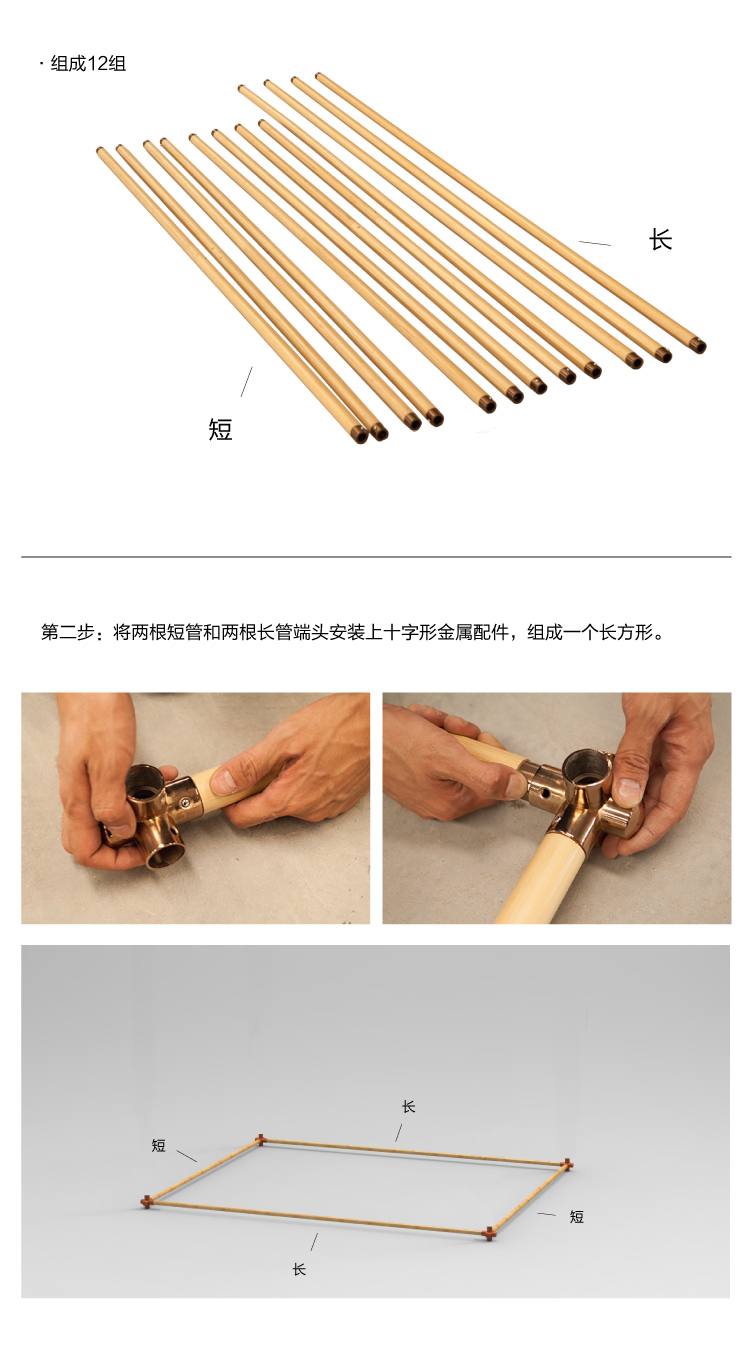 · 组成12组

长

短

第二步：将两根短管和两根长管端头安装上十字形金属配件，组成一个长方形。

长

短

短

长